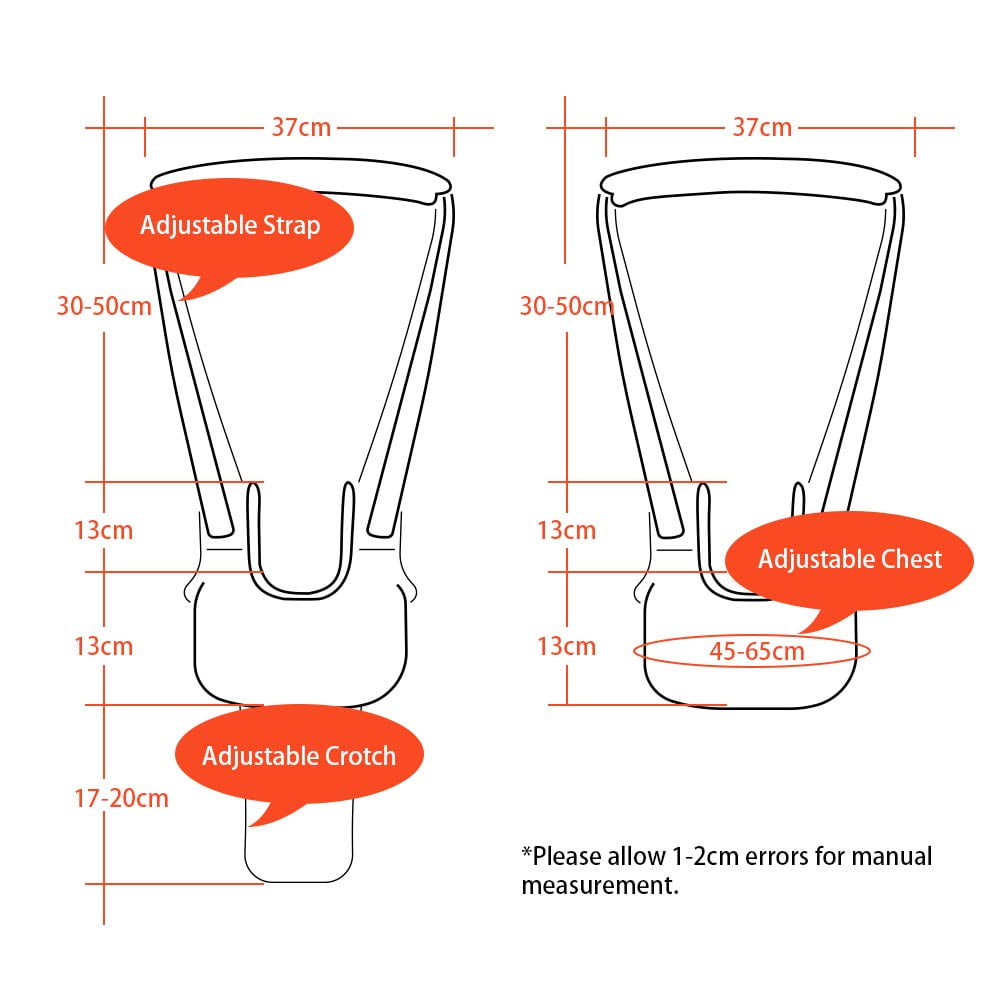 37cm

Adjustable Strap

30-50cm

13cm

13cm

Adjustable Crotch

17-20cm

37cm

30-50cm

13cm

Adjustable Chest

13cm

45-65cm

*Please allow 1-2cm errors for manual measurement.