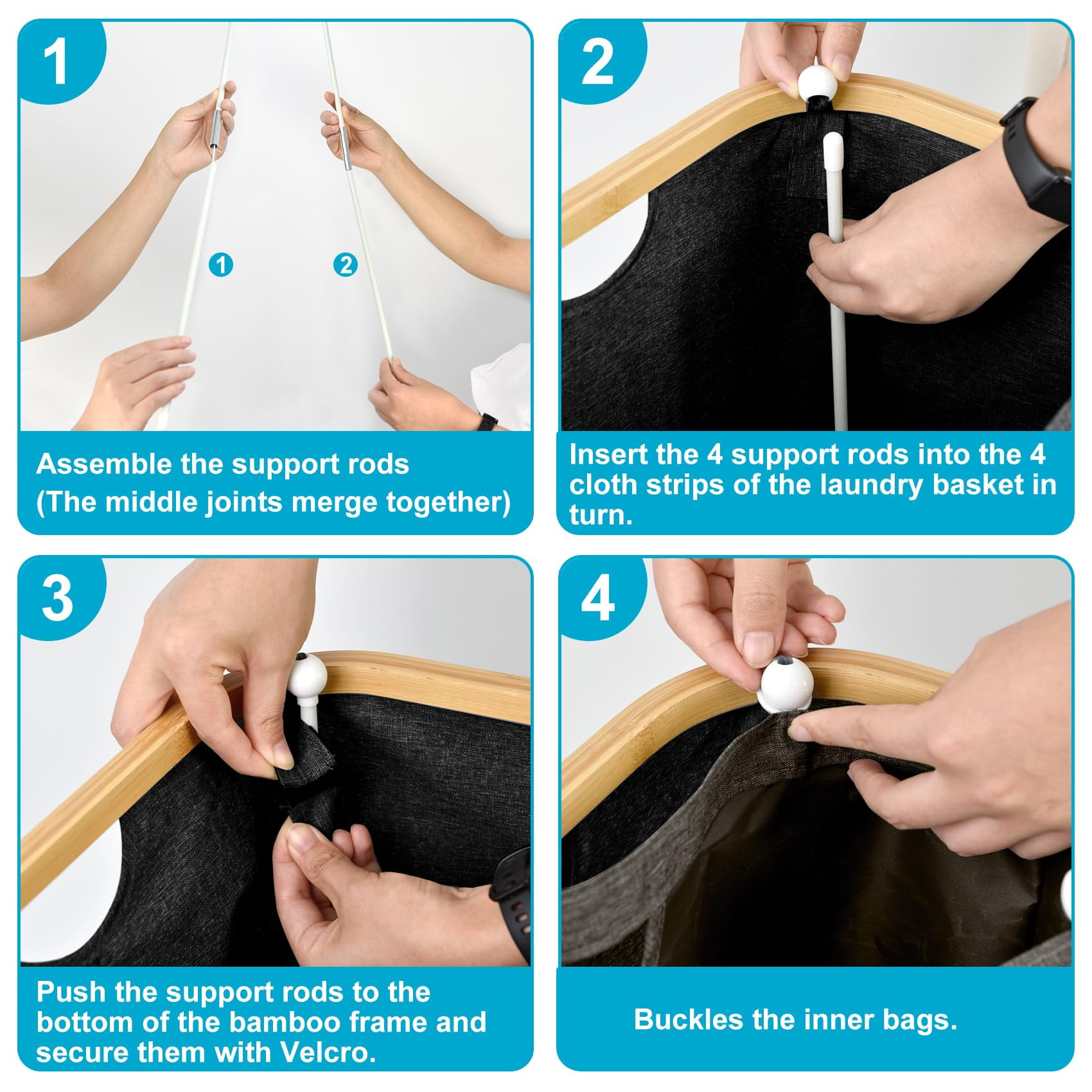 1

1

2

Assemble the support rods
(The middle joints merge together)

2

Insert the 4 support rods into the 4 cloth strips of the laundry basket in turn.

3

Push the support rods to the bottom of the bamboo frame and secure them with Velcro.

4

Buckles the inner bags.