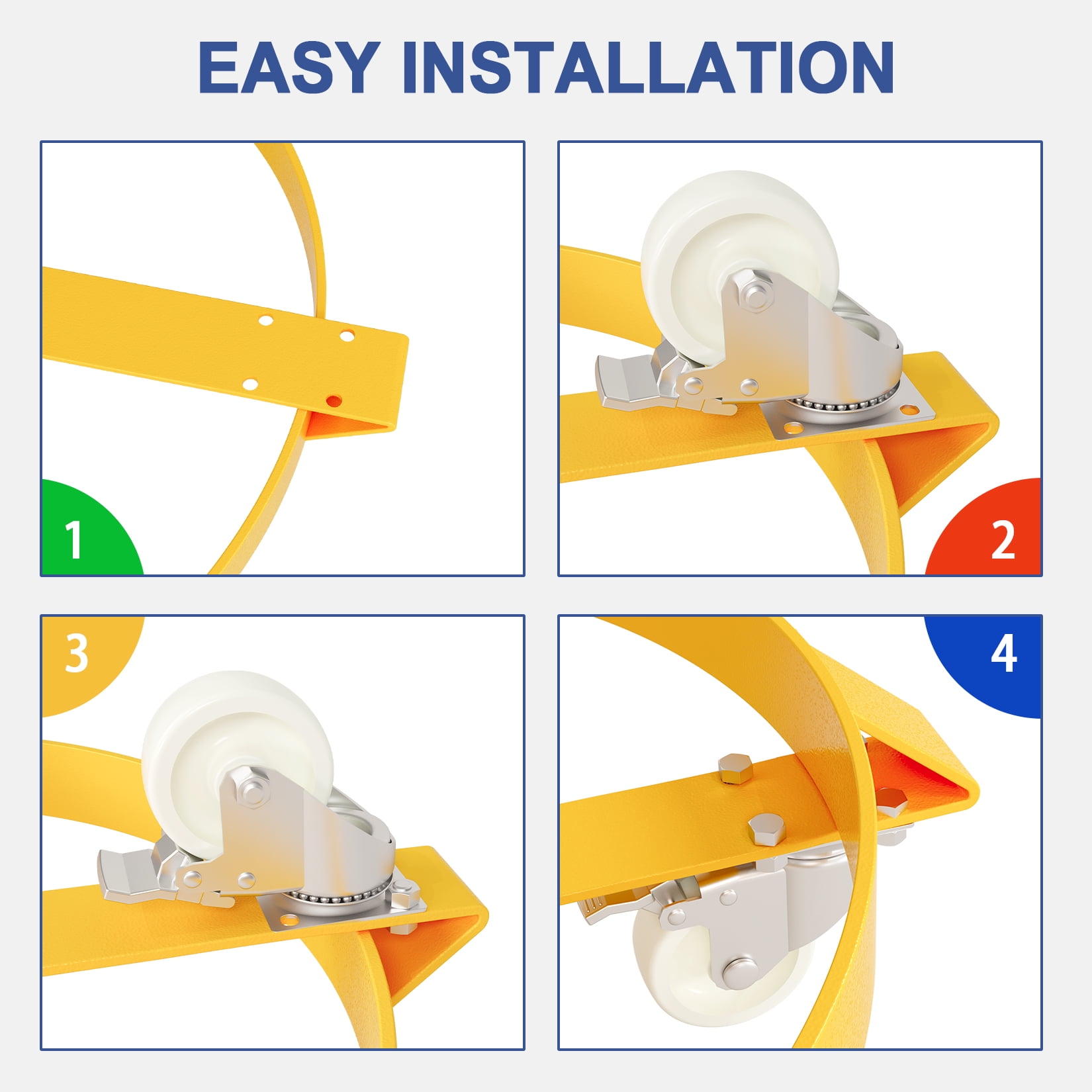 EASY INSTALLATION

1

2

3

4