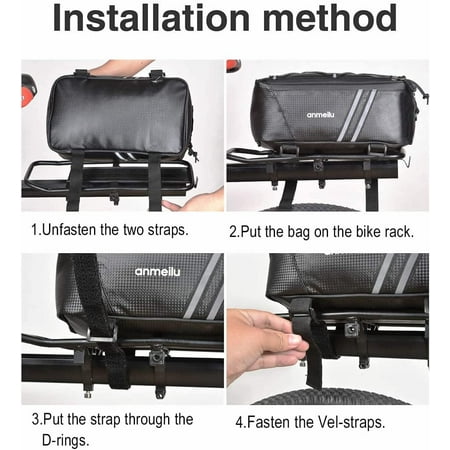 Installation method

anmeilu

1.Unfasten the two straps.

2.Put the bag on the bike rack.

anmeilu

3.Put the strap through the D-rings.

4.Fasten the Vel-straps.