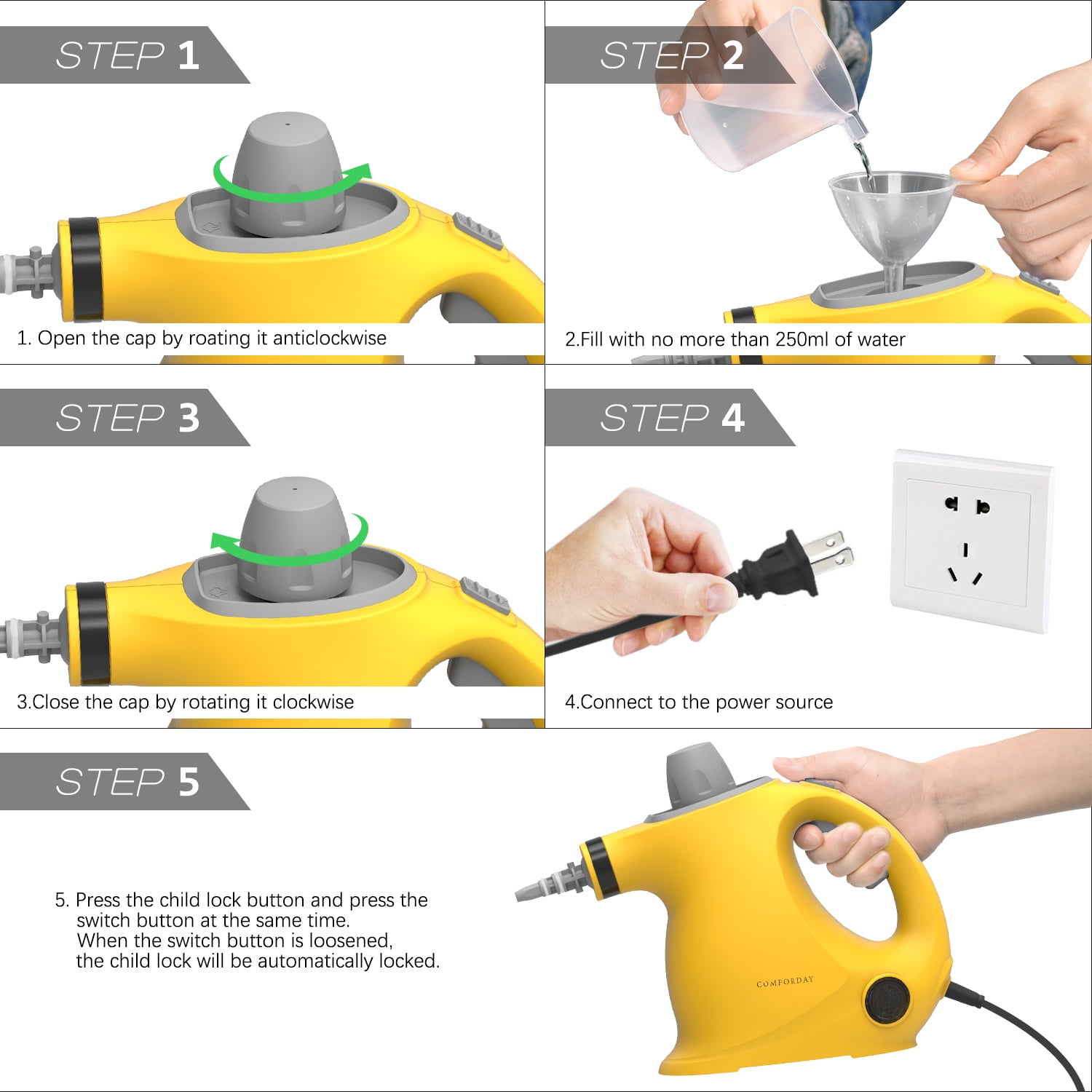 STEP 1

1. Open the cap by roating it anticlockwise

STEP 2

2.Fill with no more than 250ml of water

STEP 3

3.Close the cap by rotating it clockwise

STEP 4

4.Connect to the power source

STEP 5

5. Press the child lock button and press the switch button at the same time.
When the switch button is loosened, the child lock will be automatically locked.

COMFORDAY