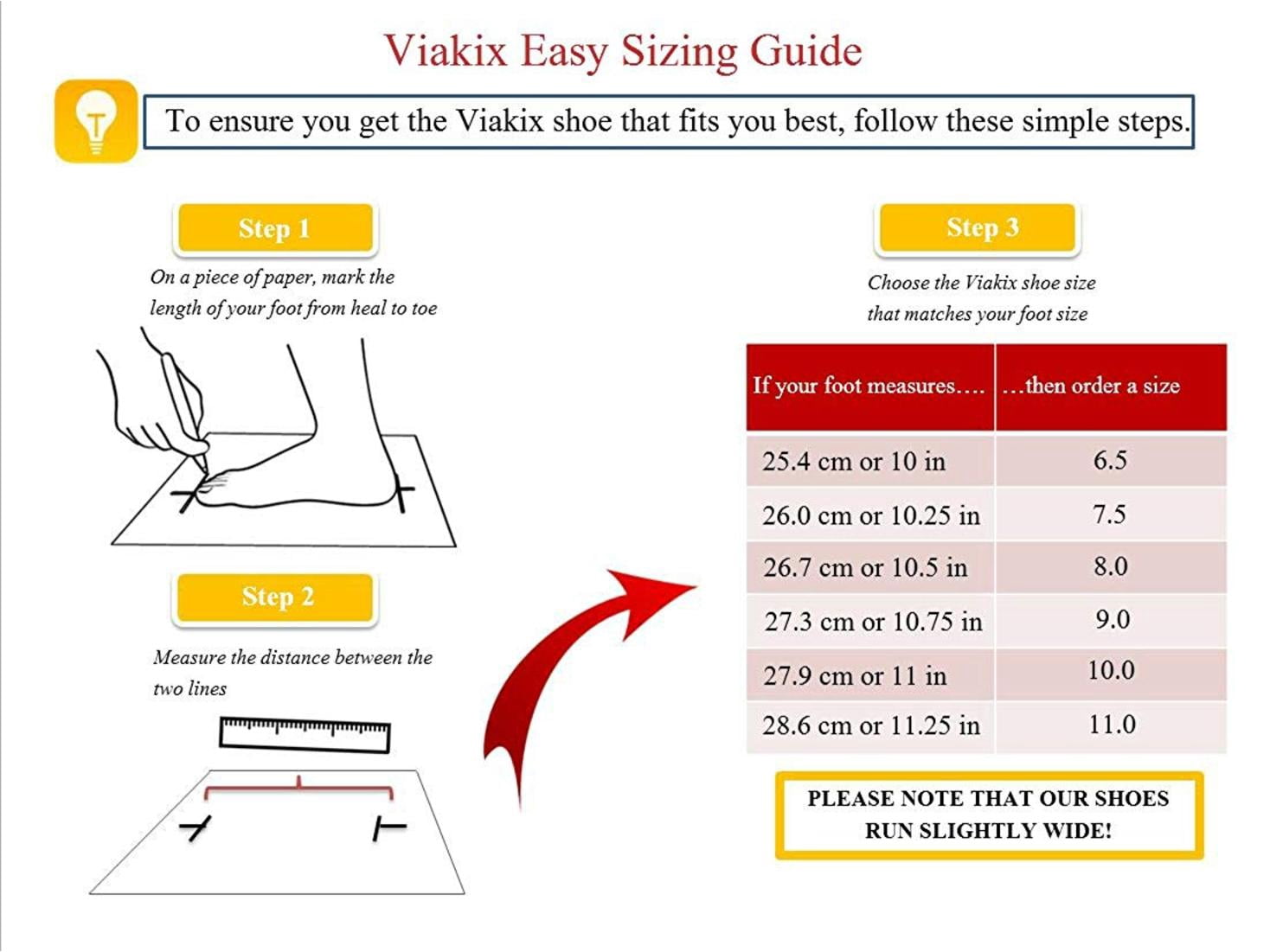 Viakix Easy Sizing Guide

To ensure you get the Viakix shoe that fits you best, follow these simple steps.

Step 1

On a piece of paper, mark the length of your foot from heal to toe

Step 2

Measure the distance between the two lines

Step 3

Choose the Viakix shoe size that matches your foot size

| If your foot measures…. | …then order a size |
|---|---|
| 25.4 cm or 10 in | 6.5 |
| 26.0 cm or 10.25 in | 7.5 |
| 26.7 cm or 10.5 in | 8.0 |
| 27.3 cm or 10.75 in | 9.0 |
| 27.9 cm or 11 in | 10.0 |
| 28.6 cm or 11.25 in | 11.0 |

PLEASE NOTE THAT OUR SHOES RUN SLIGHTLY WIDE!