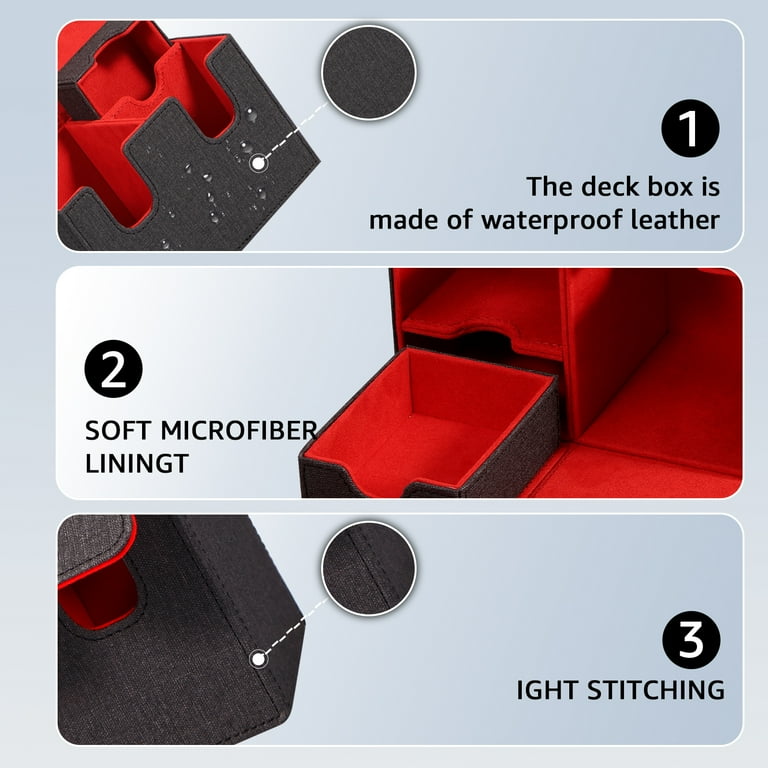 1

The deck box is made of waterproof leather

2

SOFT MICROFIBER LININGT

3

IGHT STITCHING