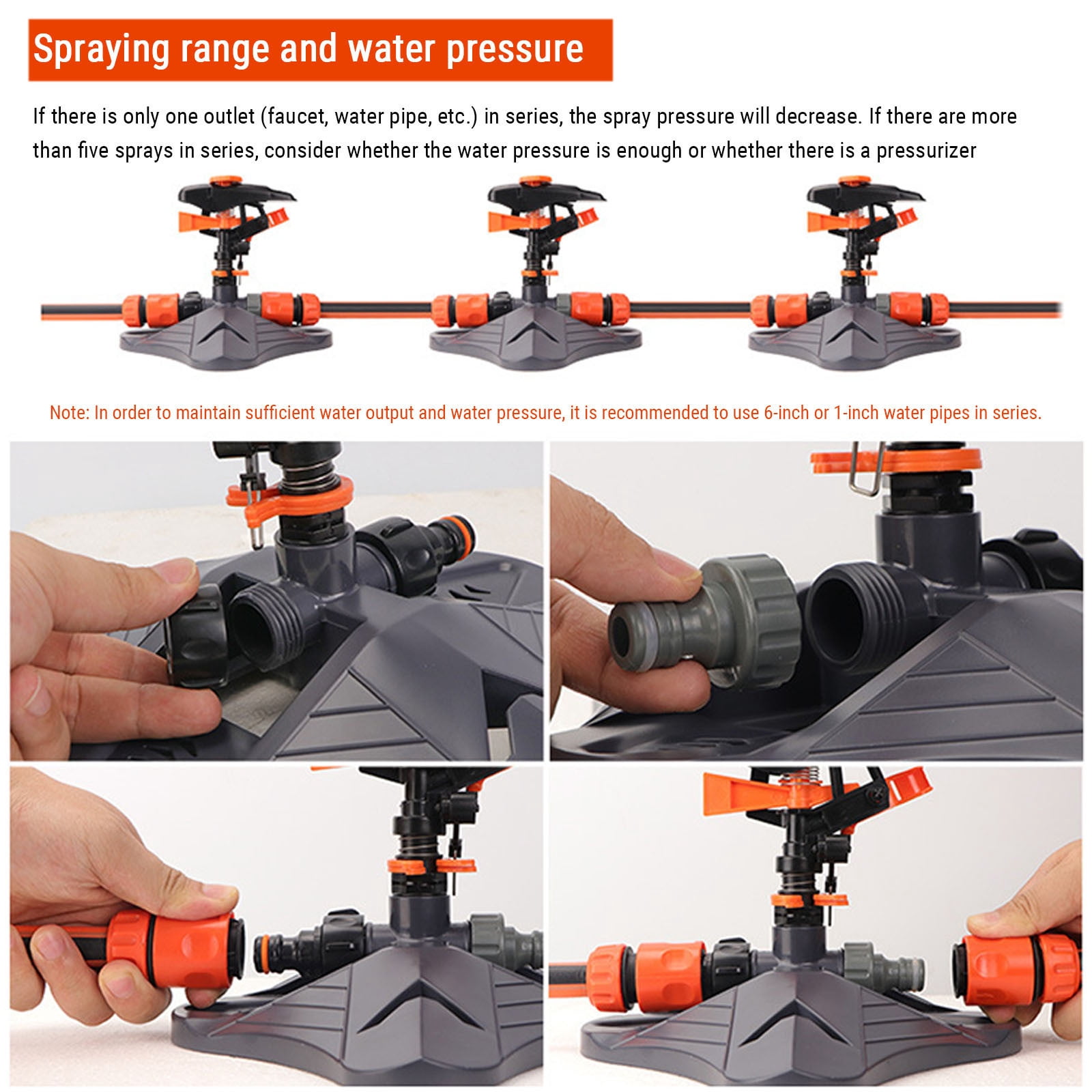 Spraying range and water pressure

If there is only one outlet (faucet, water pipe, etc.) in series, the spray pressure will decrease. If there are more than five sprays in series, consider whether the water pressure is enough or whether there is a pressurizer

Note: In order to maintain sufficient water output and water pressure, it is recommended to use 6-inch or 1-inch water pipes in series.