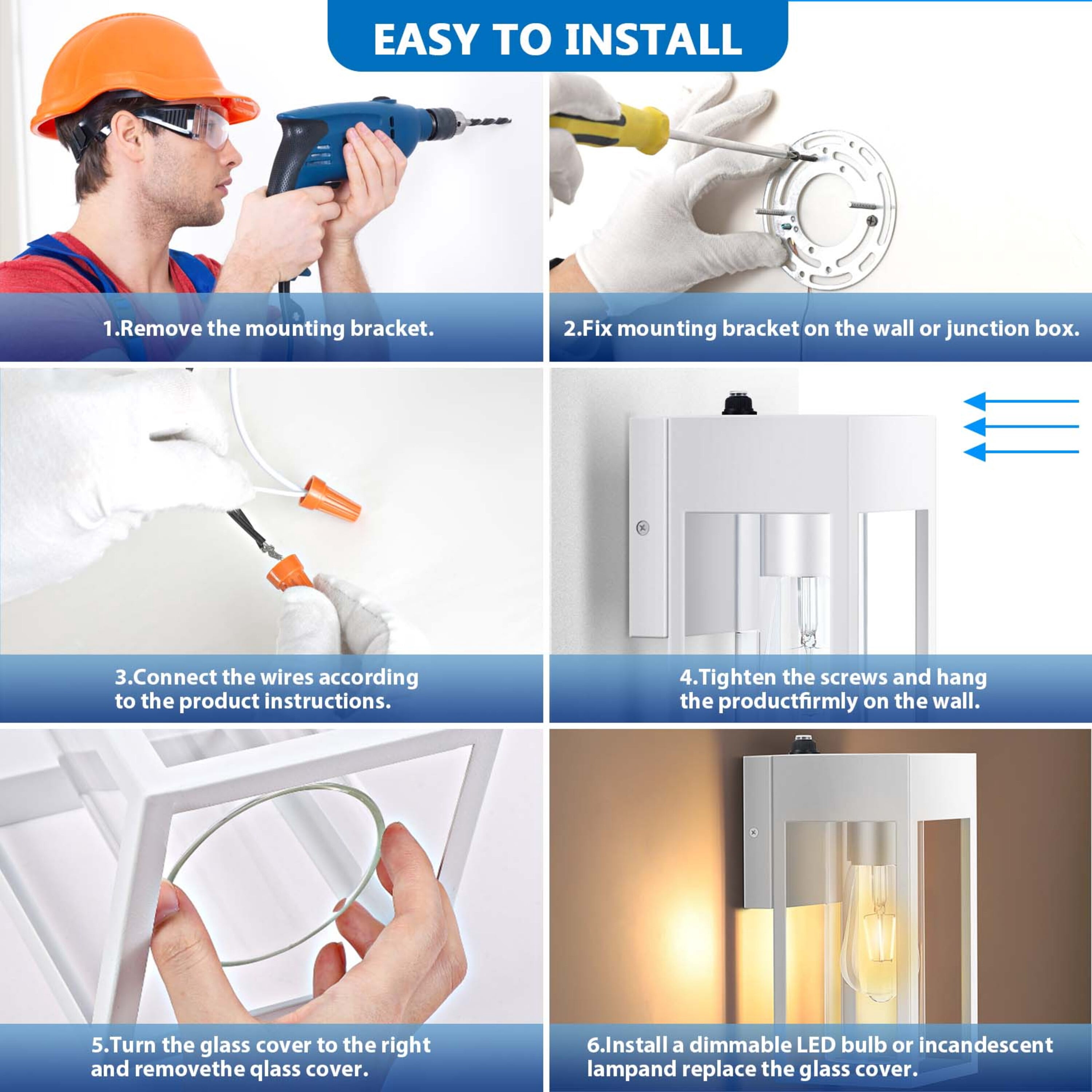 EASY TO INSTALL

1.Remove the mounting bracket.

2.Fix mounting bracket on the wall or junction box.

3.Connect the wires according to the product instructions.

4.Tighten the screws and hang the productfirmly on the wall.

5.Turn the glass cover to the right and removethe qlass cover.

6.Install a dimmable LED bulb or incandescent lampand replace the glass cover.