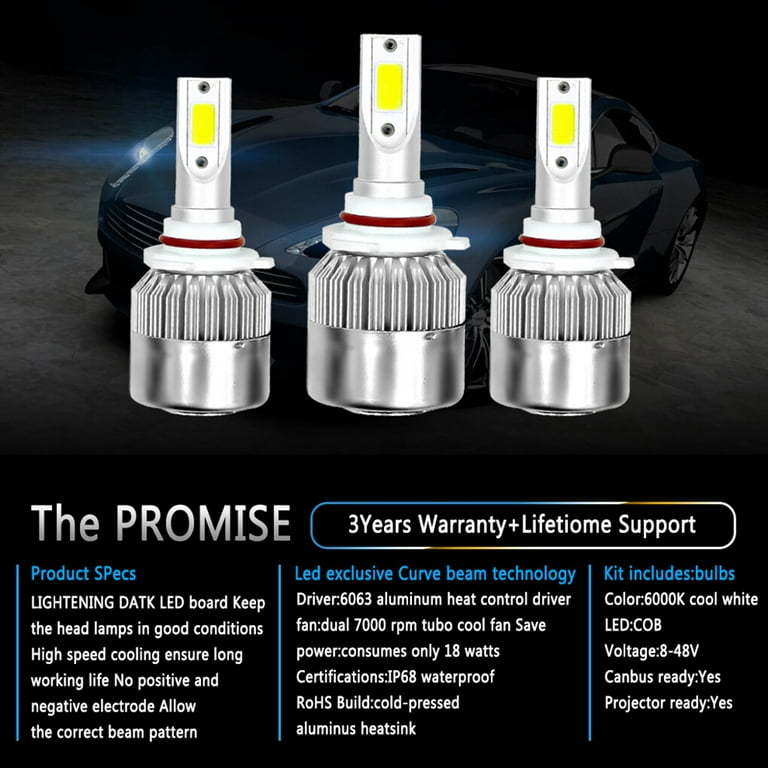 The PROMISE

3Years Warranty+Lifetiome Support

Product SPecs

LIGHTENING DATK LED board Keep the head lamps in good conditions High speed cooling ensure long working life No positive and negative electrode Allow the correct beam pattern

Led exclusive Curve beam technology

Driver:6063 aluminum heat control driver fan:dual 7000 rpm tubo cool fan Save power:consumes only 18 watts Certifications:IP68 waterproof RoHS Build:cold-pressed aluminus heatsink

Kit includes:bulbs

Color:6000K cool white
LED:COB
Voltage:8-48V
Canbus ready:Yes
Projector ready:Yes