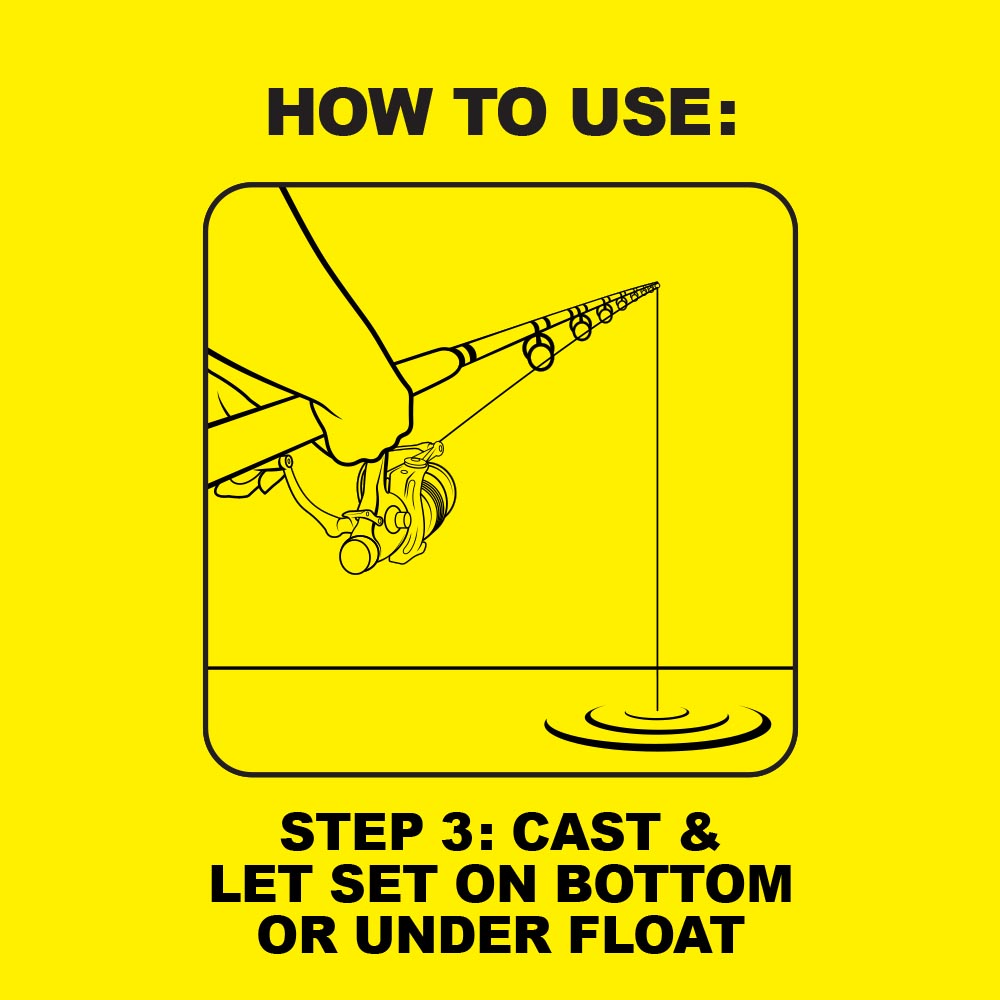 HOW TO USE:

STEP 3: CAST & LET SET ON BOTTOM OR UNDER FLOAT