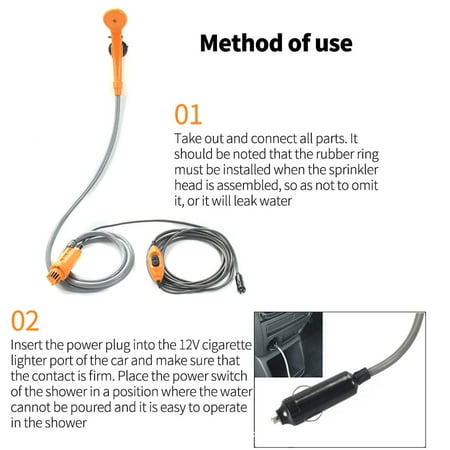 Method of use

01

Take out and connect all parts. It should be noted that the rubber ring must be installed when the sprinkler head is assembled, so as not to omit it, or it will leak water

02

Insert the power plug into the 12V cigarette lighter port of the car and make sure that the contact is firm. Place the power switch of the shower in a position where the water cannot be poured and it is easy to operate in the shower