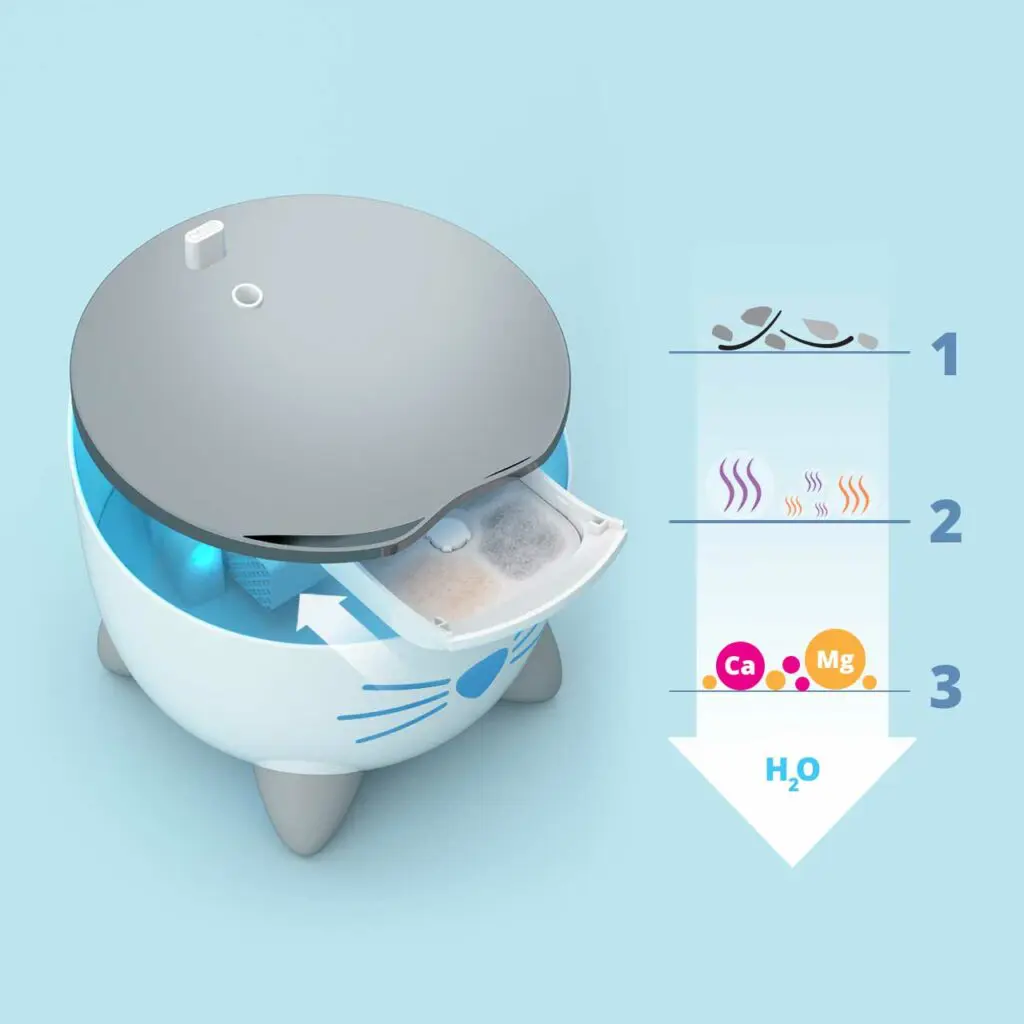 1

2

Ca Mg

3

$H_2O$