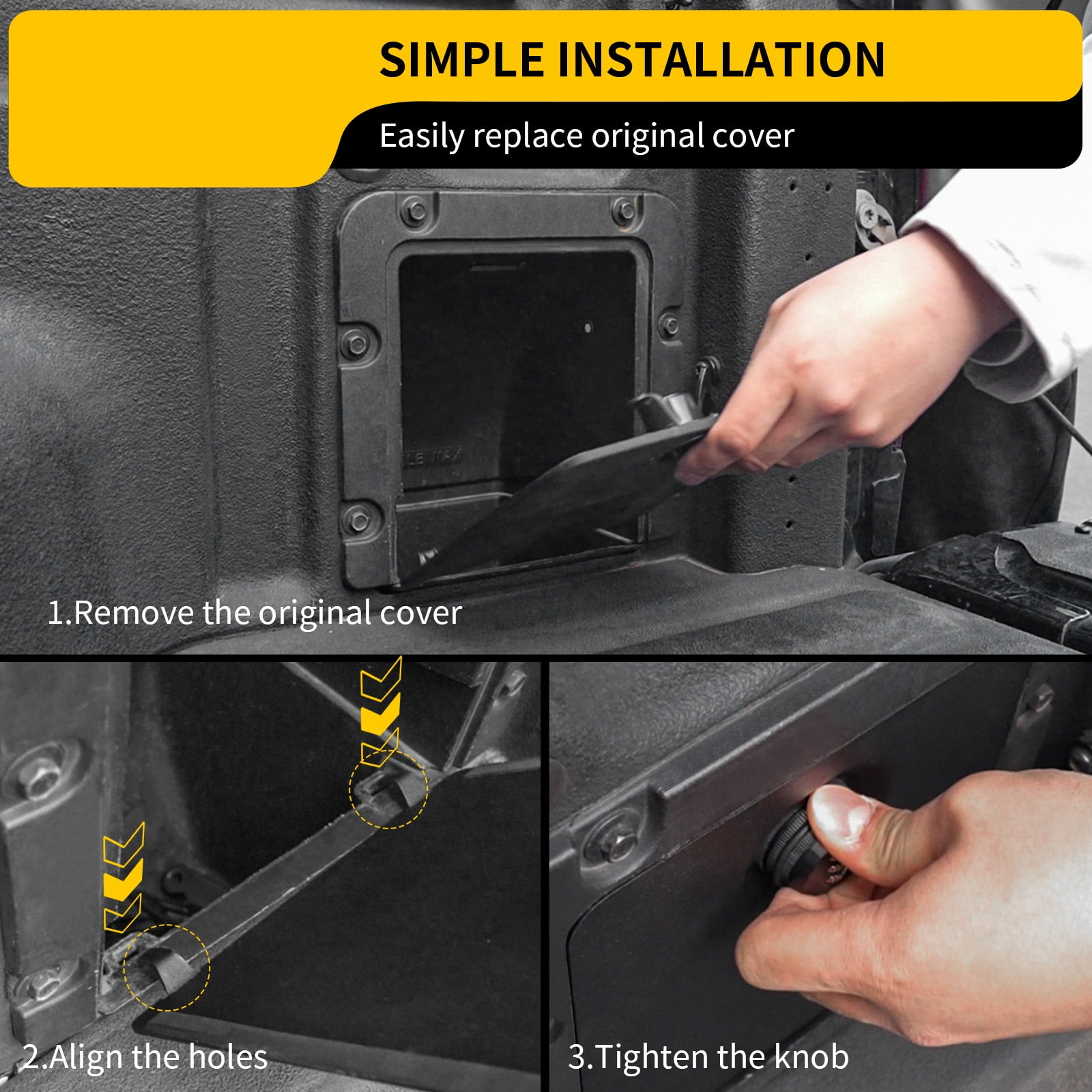 SIMPLE INSTALLATION

Easily replace original cover

1.Remove the original cover

2.Align the holes

3.Tighten the knob