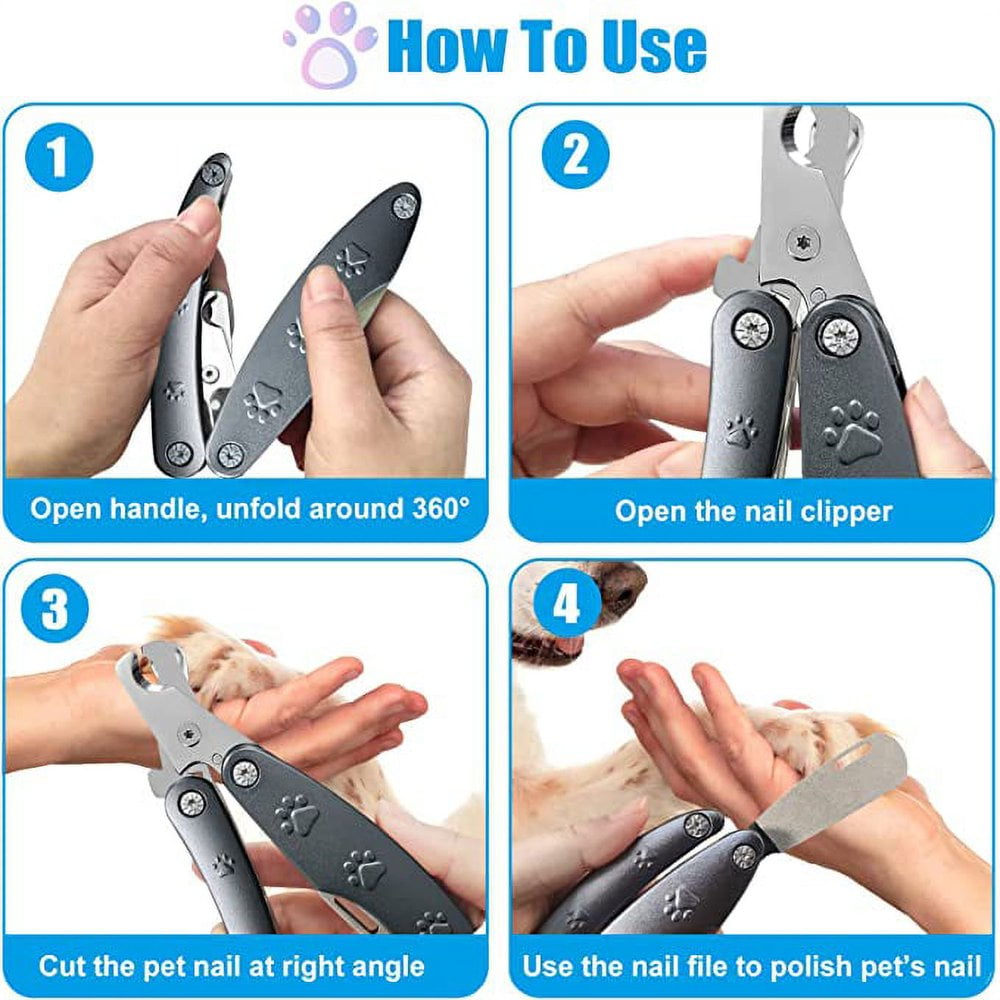 How To Use

1

Open handle, unfold around 360°

2

Open the nail clipper

3

Cut the pet nail at right angle

4

Use the nail file to polish pet's nail