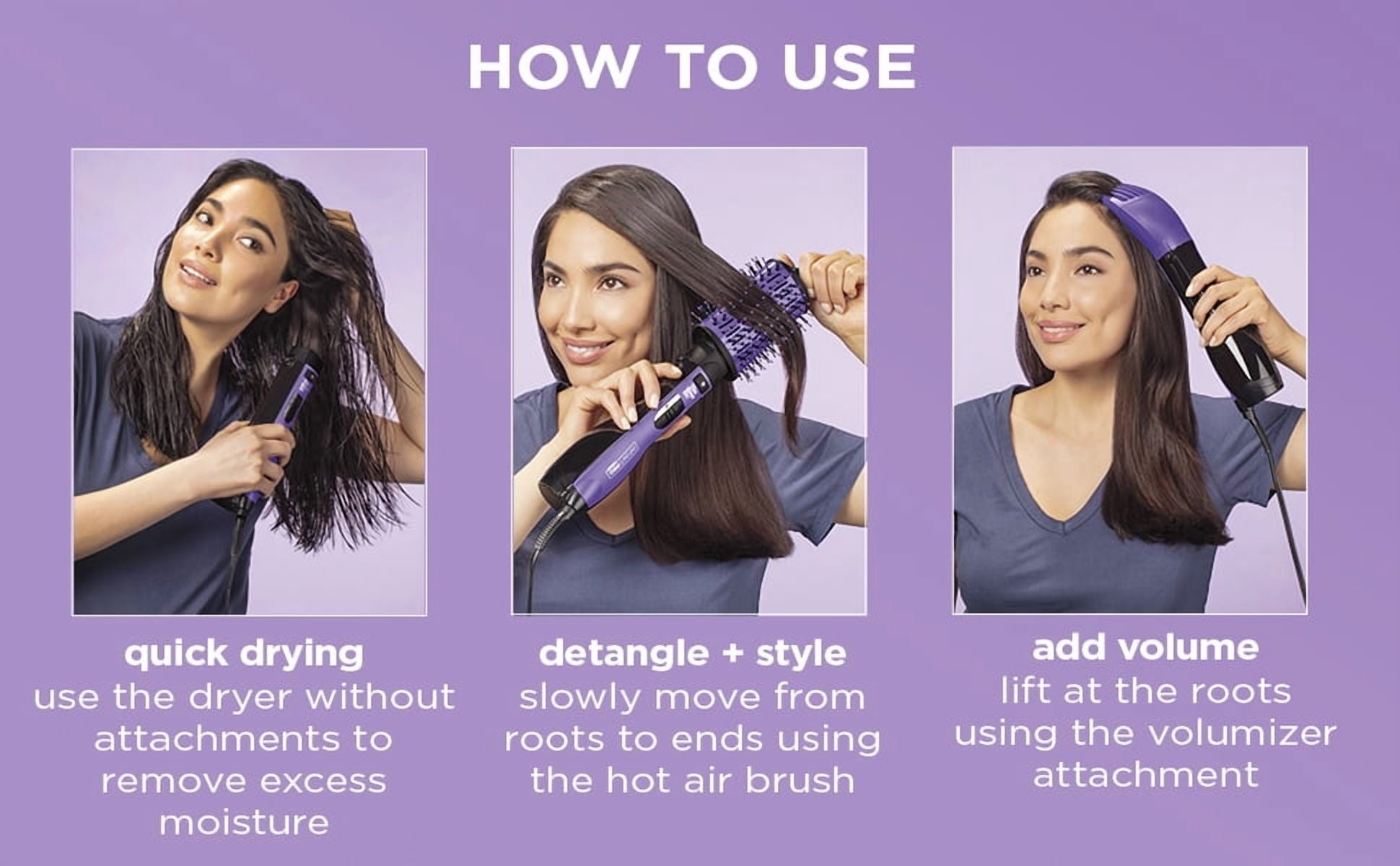 HOW TO USE

quick drying
use the dryer without attachments to remove excess moisture

detangle + style
slowly move from roots to ends using the hot air brush

add volume
lift at the roots using the volumizer attachment