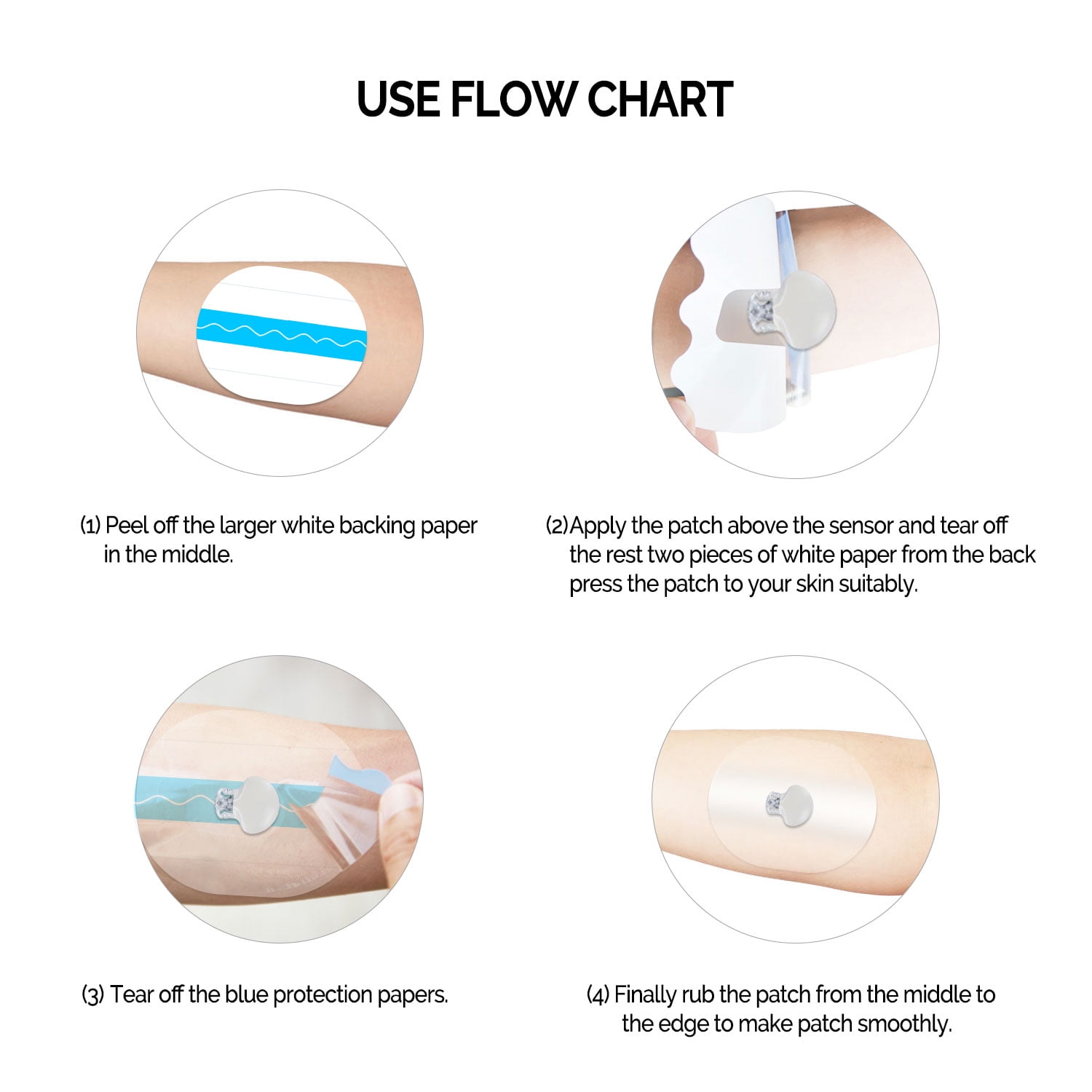 USE FLOW CHART

(1) Peel off the larger white backing paper in the middle.

(2)Apply the patch above the sensor and tear off the rest two pieces of white paper from the back press the patch to your skin suitably.

(3) Tear off the blue protection papers.

(4) Finally rub the patch from the middle to the edge to make patch smoothly.