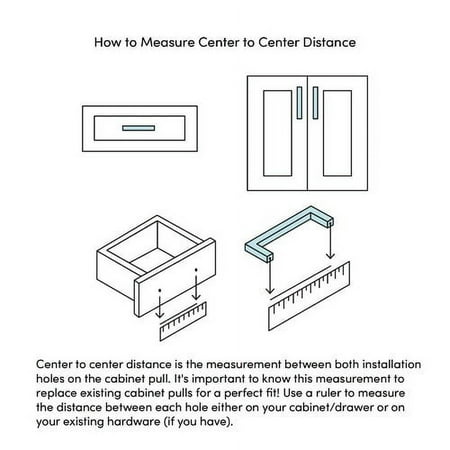 How to Measure Center to Center Distance

Center to center distance is the measurement between both installation holes on the cabinet pull. It's important to know this measurement to replace existing cabinet pulls for a perfect fit! Use a ruler to measure the distance between each hole either on your cabinet/drawer or on your existing hardware (if you have).