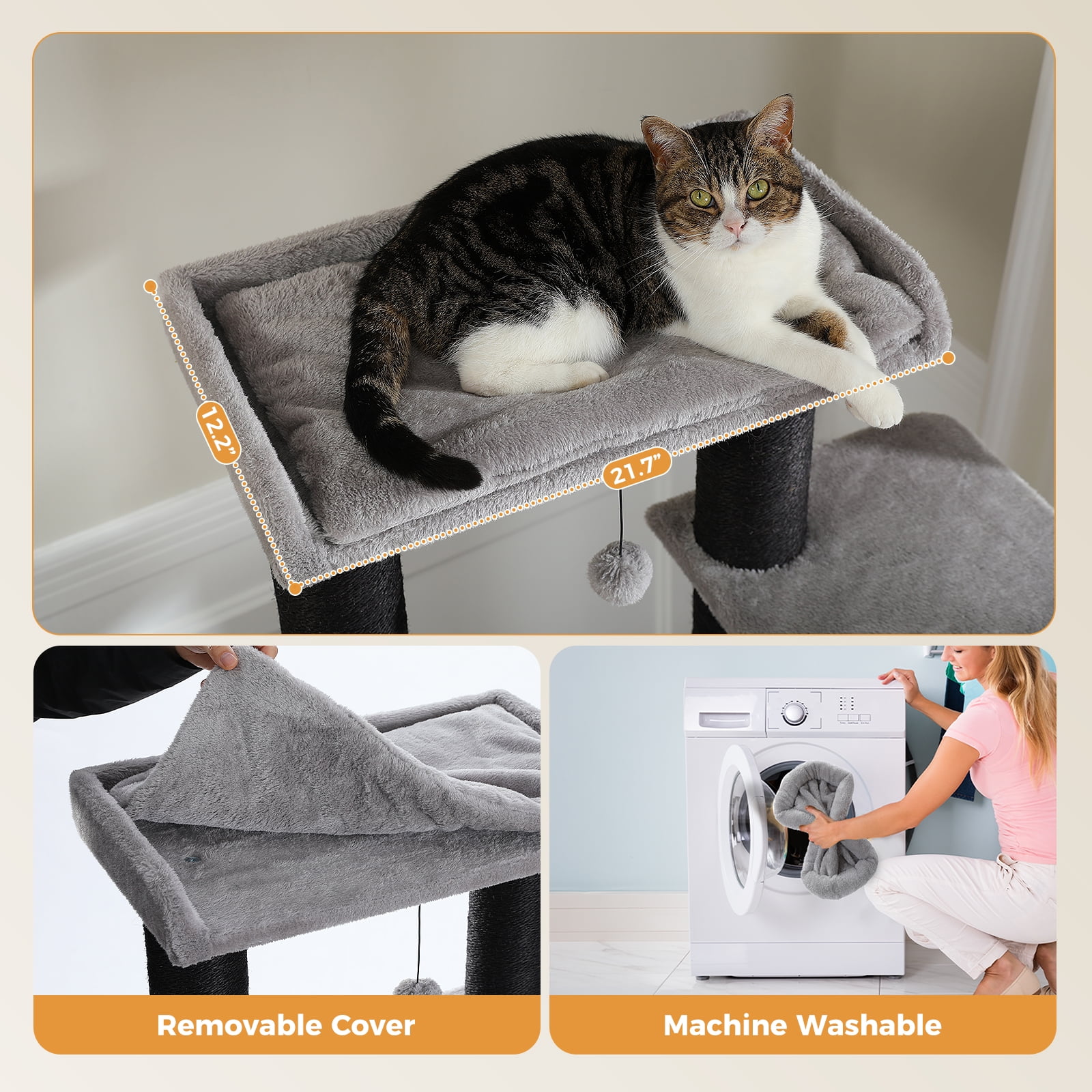 12.2"

21.7"

Removable Cover

Machine Washable