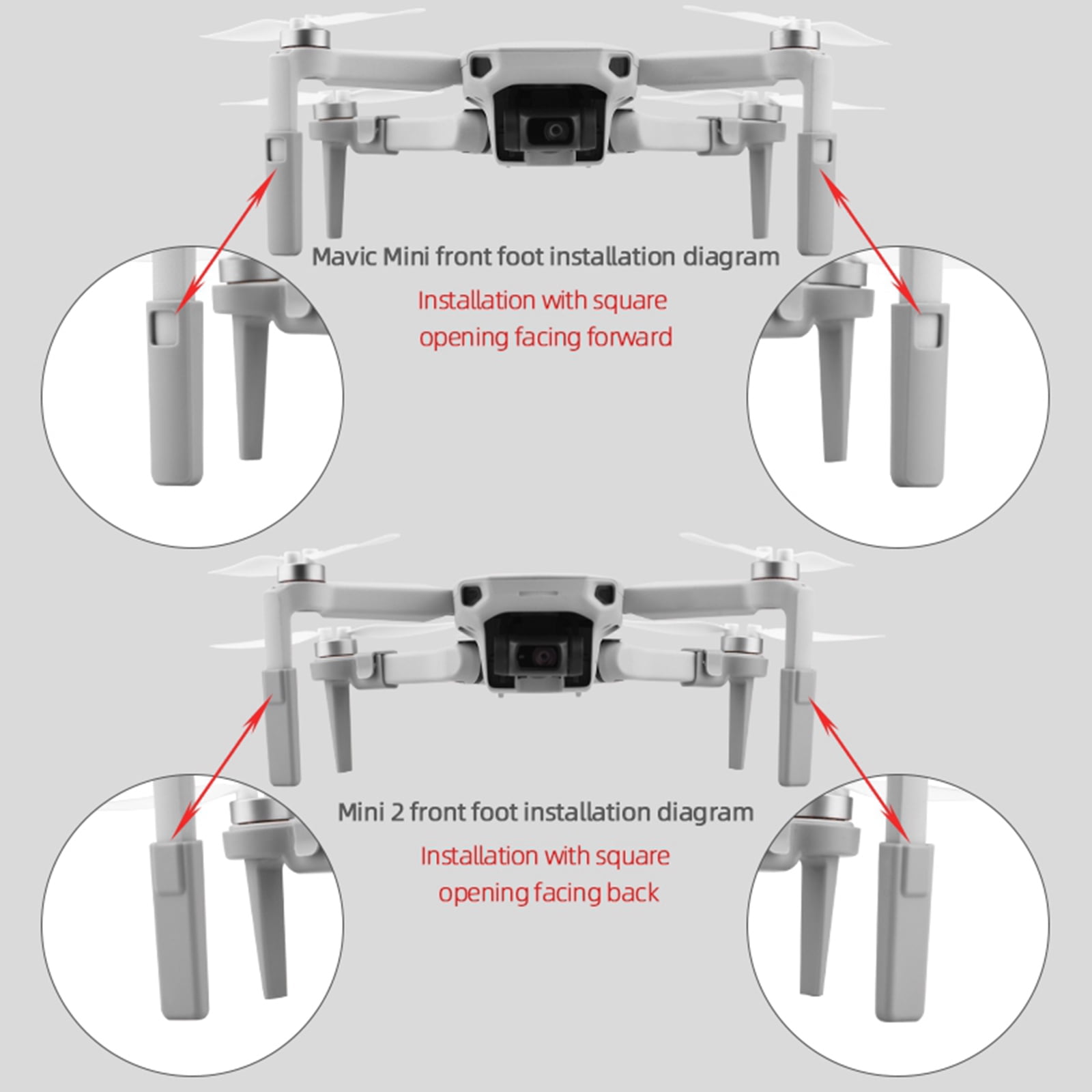 Mavic Mini front foot installation diagram

Installation with square opening facing forward

Mini 2 front foot installation diagram

Installation with square opening facing back