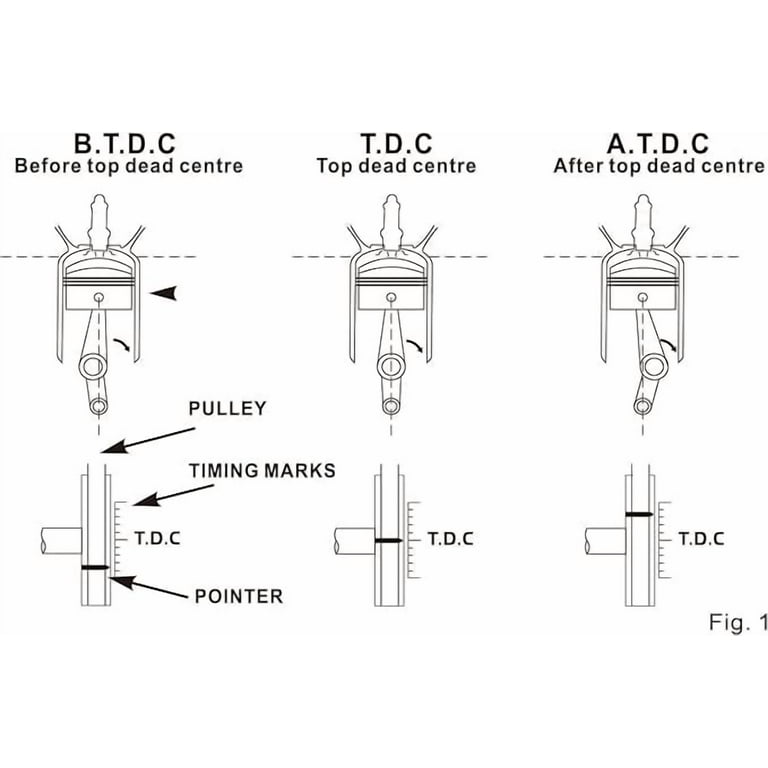 B.T.D.C
Before top dead centre

T.D.C
Top dead centre

A.T.D.C
After top dead centre

PULLEY

TIMING MARKS

T.D.C

POINTER

T.D.C

T.D.C

Fig. 1