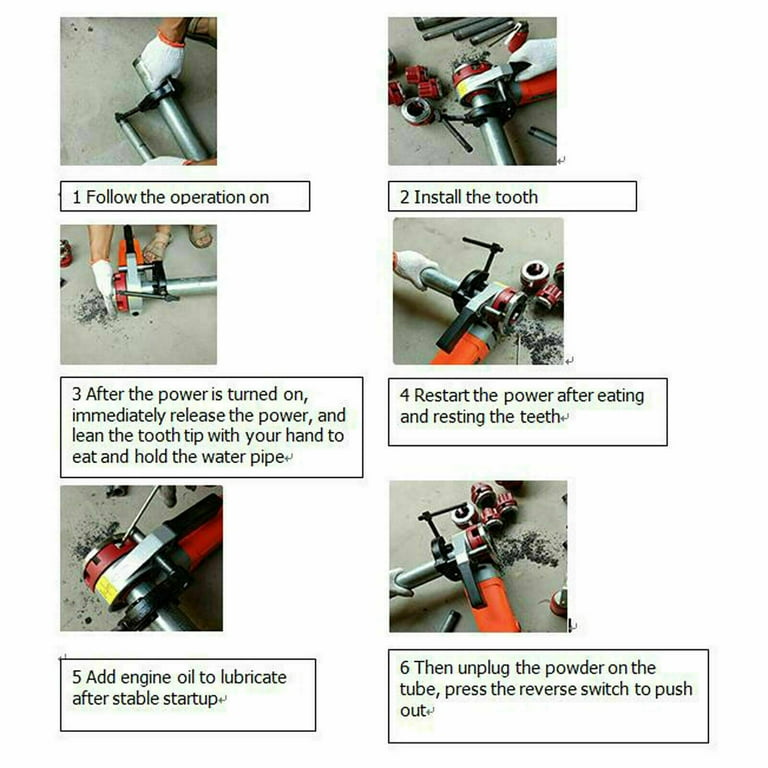 1 Follow the operation on

2 Install the tooth

3 After the power is turned on, immediately release the power, and lean the tooth tip with your hand to eat and hold the water pipe

4 Restart the power after eating and resting the teeth

5 Add engine oil to lubricate after stable startup

6 Then unplug the powder on the tube, press the reverse switch to push out