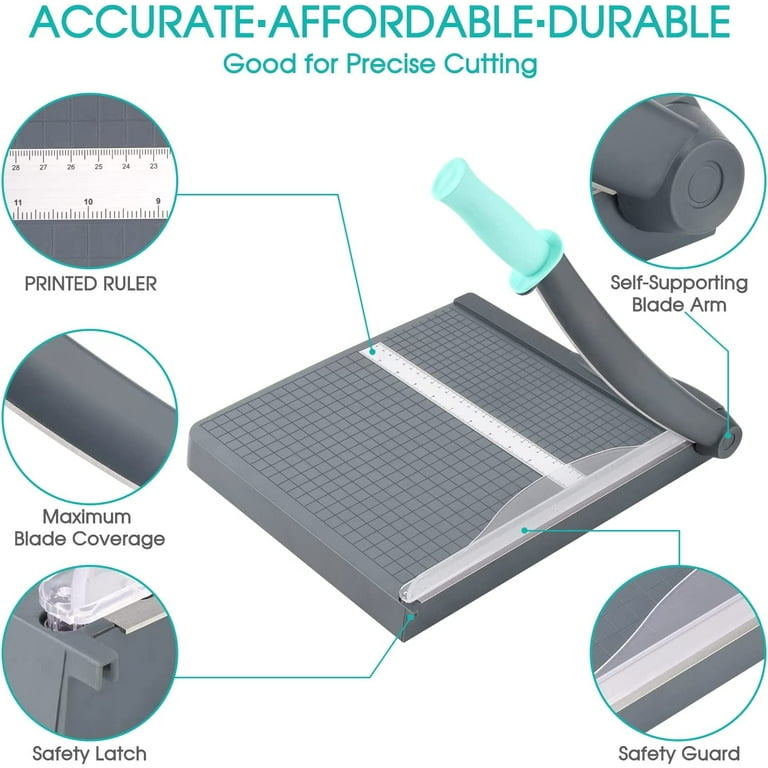 ACCURATE·AFFORDABLE·DURABLE
Good for Precise Cutting

28 27 26 25 24 23
11 10 9

PRINTED RULER

Self-Supporting Blade Arm

Maximum Blade Coverage

Safety Latch

Safety Guard