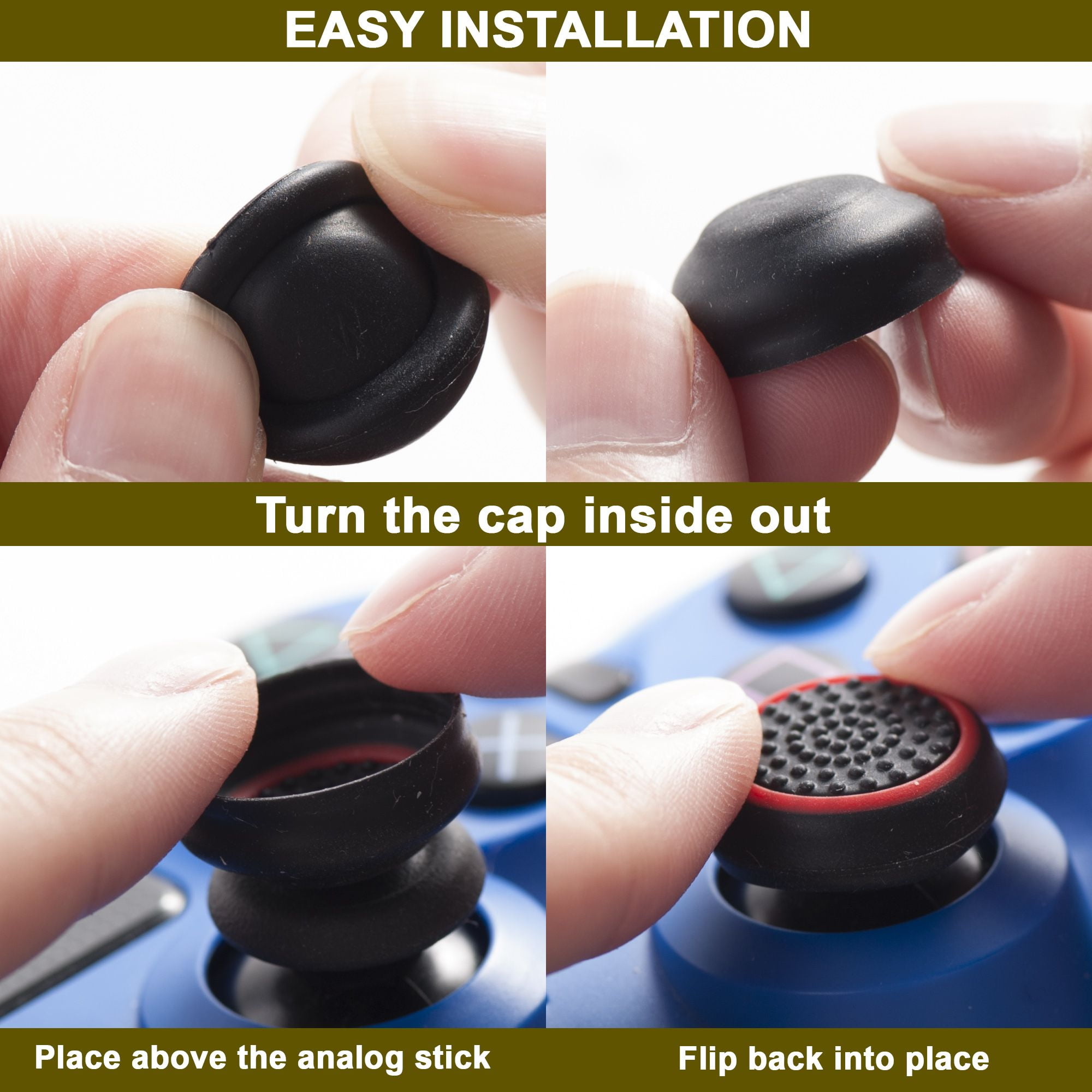 EASY INSTALLATION

Turn the cap inside out

Place above the analog stick

Flip back into place