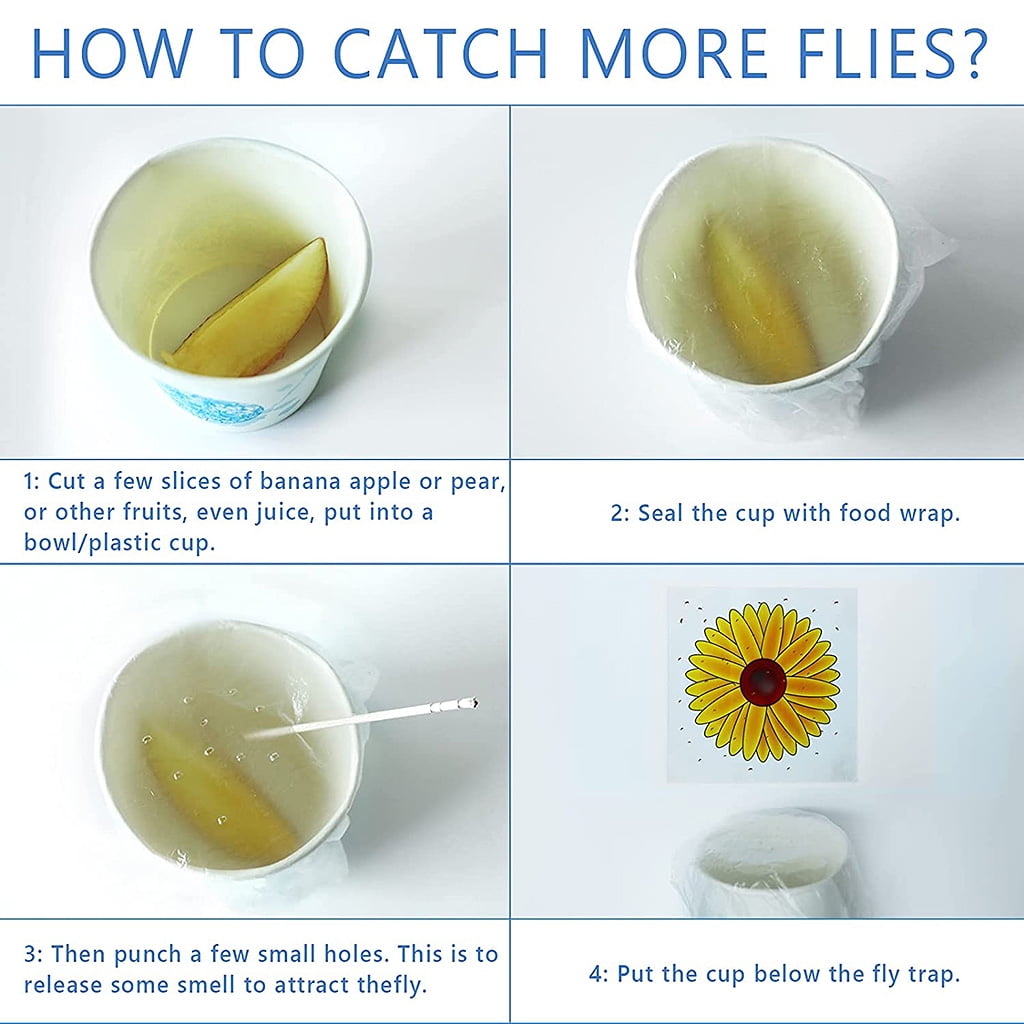 HOW TO CATCH MORE FLIES?

1: Cut a few slices of banana apple or pear, or other fruits, even juice, put into a bowl/plastic cup.

2: Seal the cup with food wrap.

3: Then punch a few small holes. This is to release some smell to attract thefly.

4: Put the cup below the fly trap.