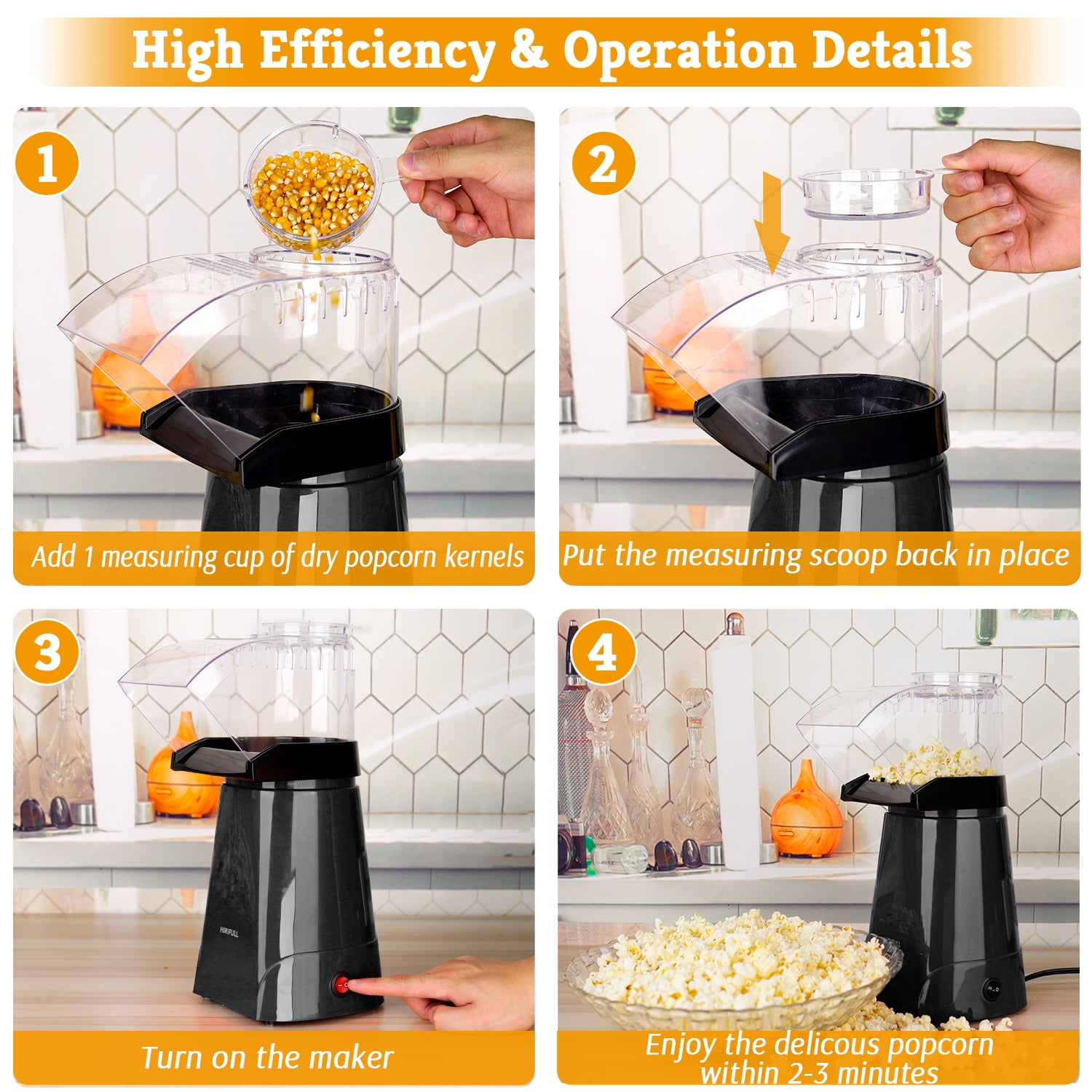 High Efficiency & Operation Details

1

Add 1 measuring cup of dry popcorn kernels

2

Put the measuring scoop back in place

3

HIRIFULL

Turn on the maker

4

Enjoy the delicous popcorn within 2-3 minutes