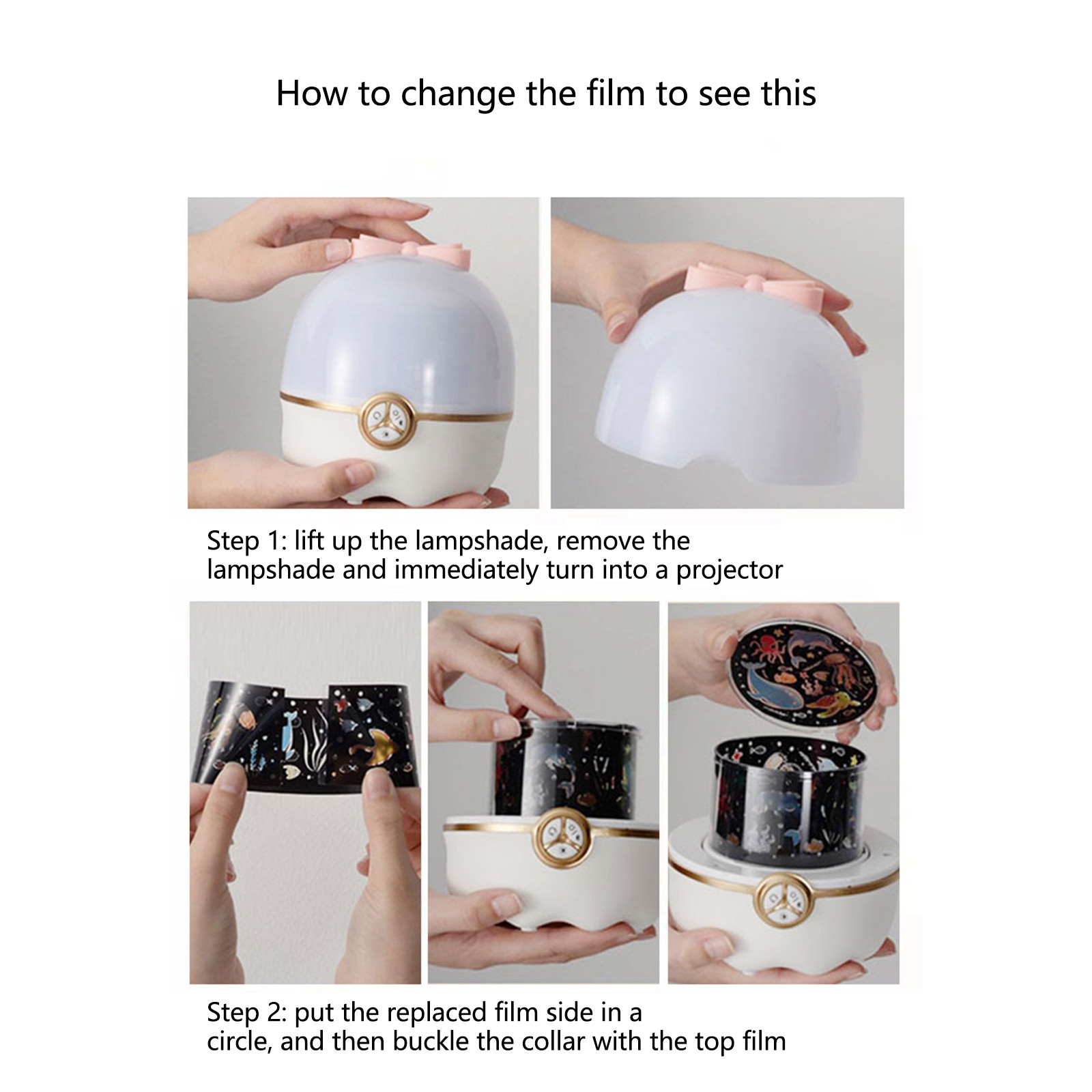 How to change the film to see this

Step 1: lift up the lampshade, remove the lampshade and immediately turn into a projector

Step 2: put the replaced film side in a circle, and then buckle the collar with the top film