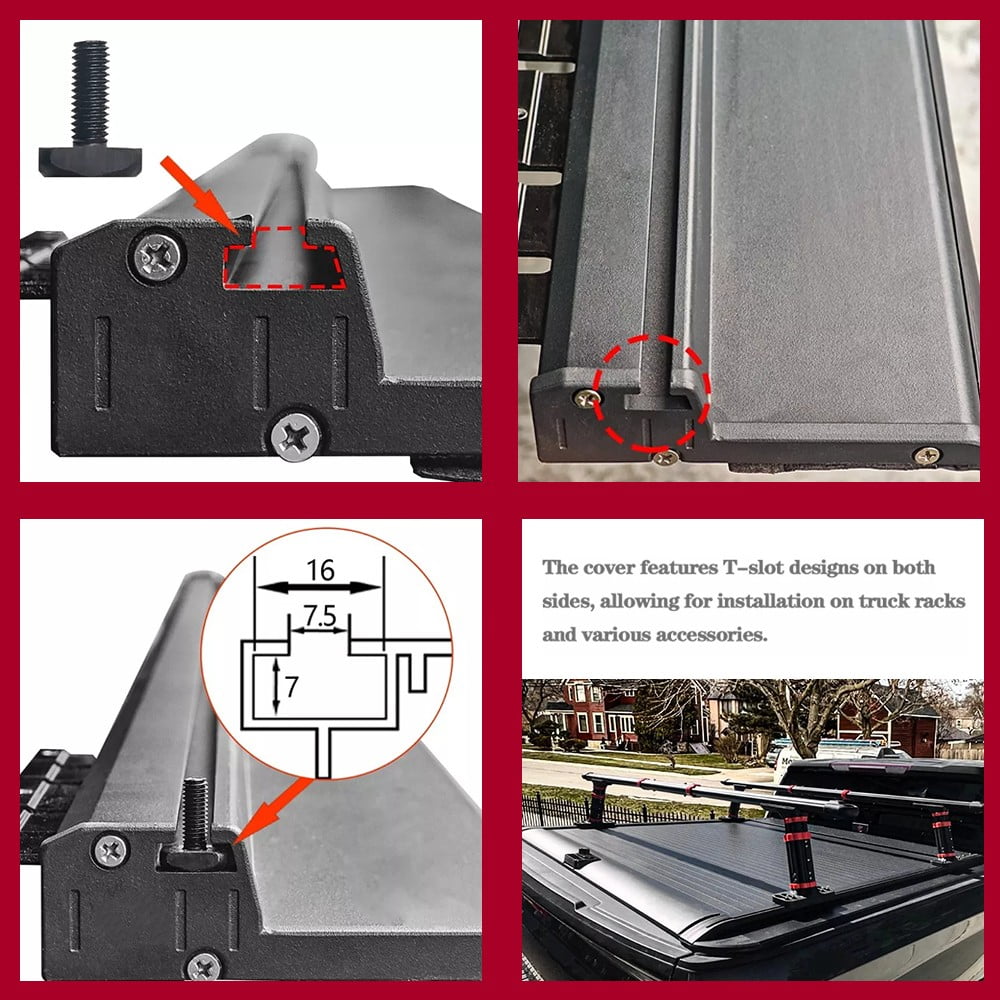 16

7.5

7

The cover features T-slot designs on both sides, allowing for installation on truck racks and various accessories.