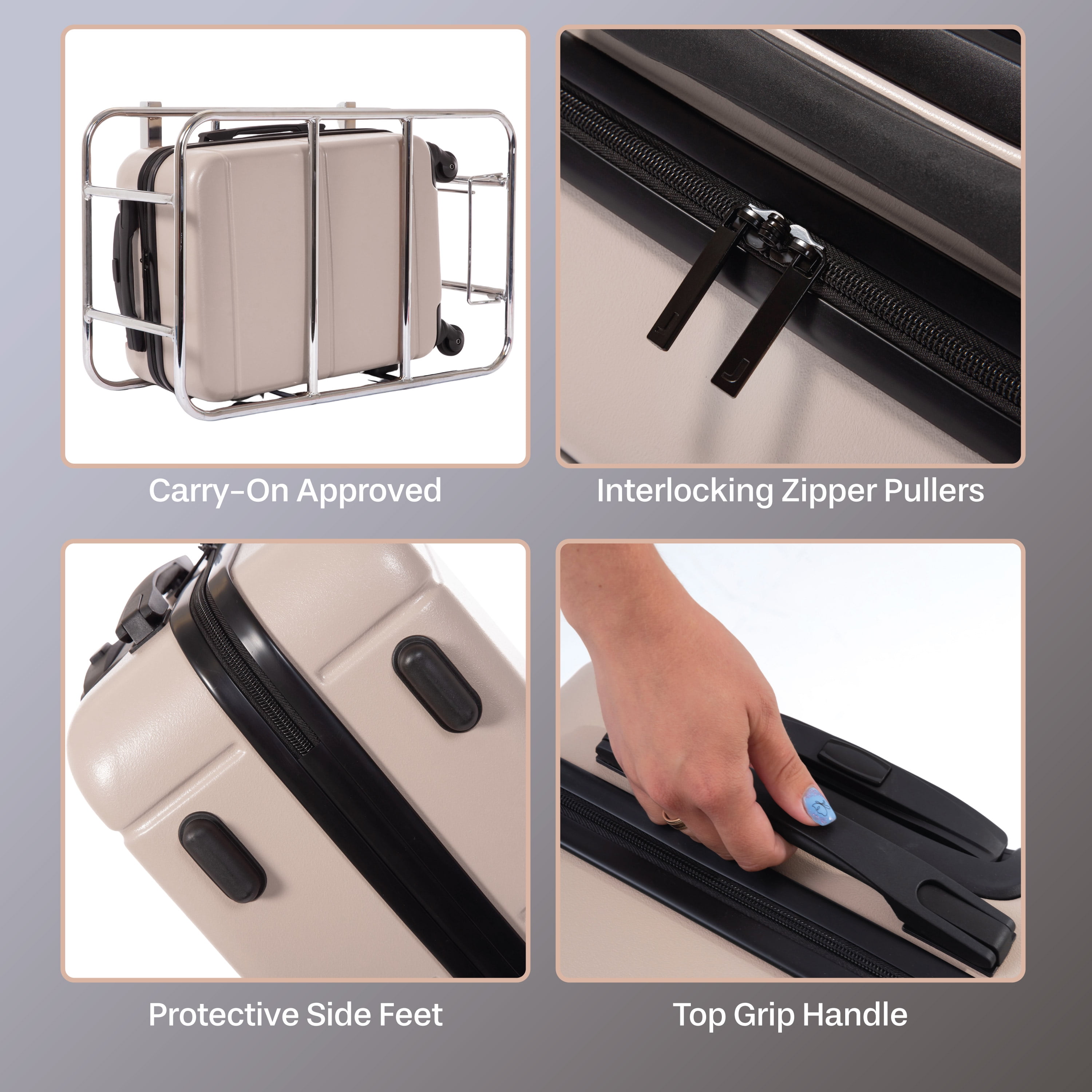 Carry-On Approved

Interlocking Zipper Pullers

Protective Side Feet

Top Grip Handle