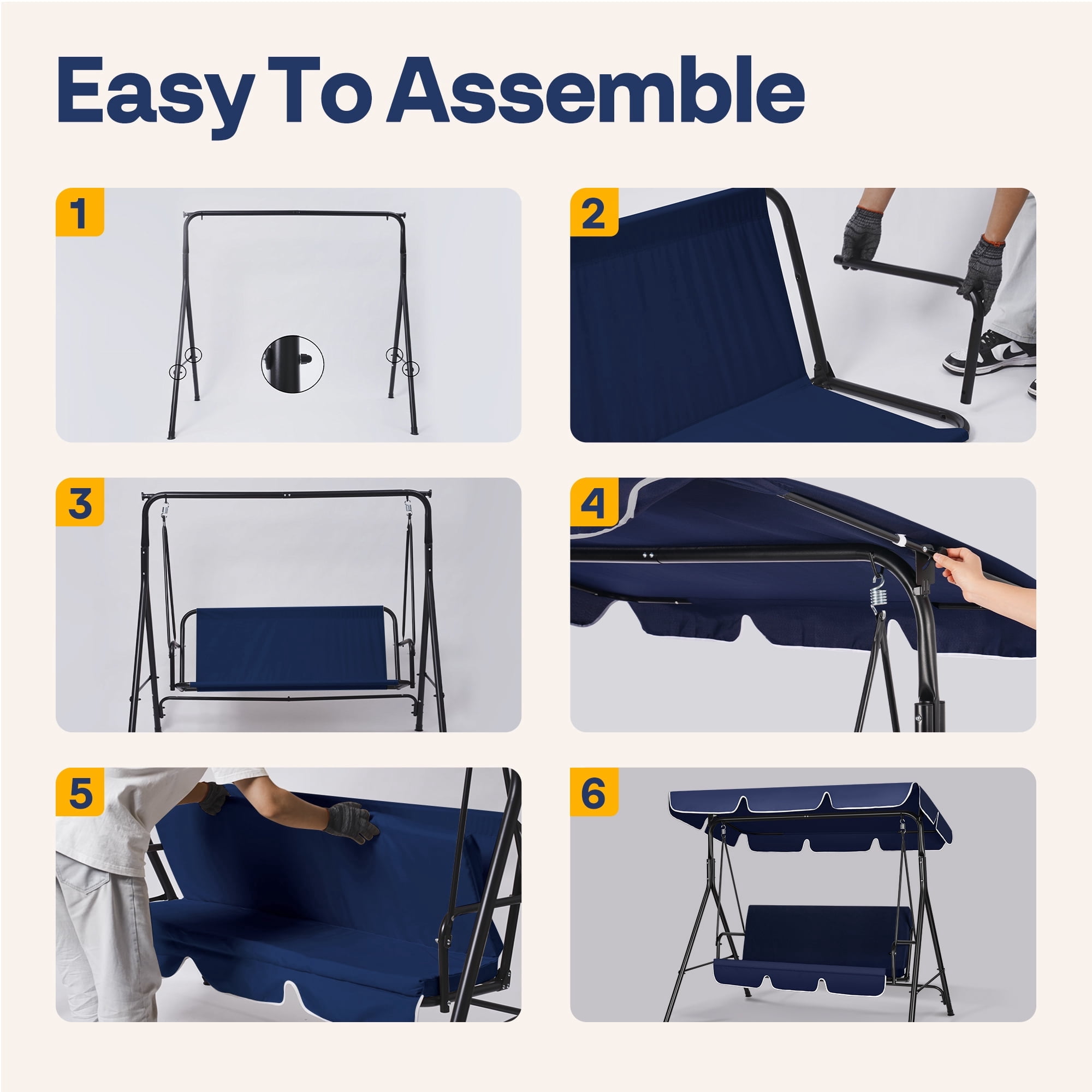 Easy To Assemble

1

2

3

4

5

6