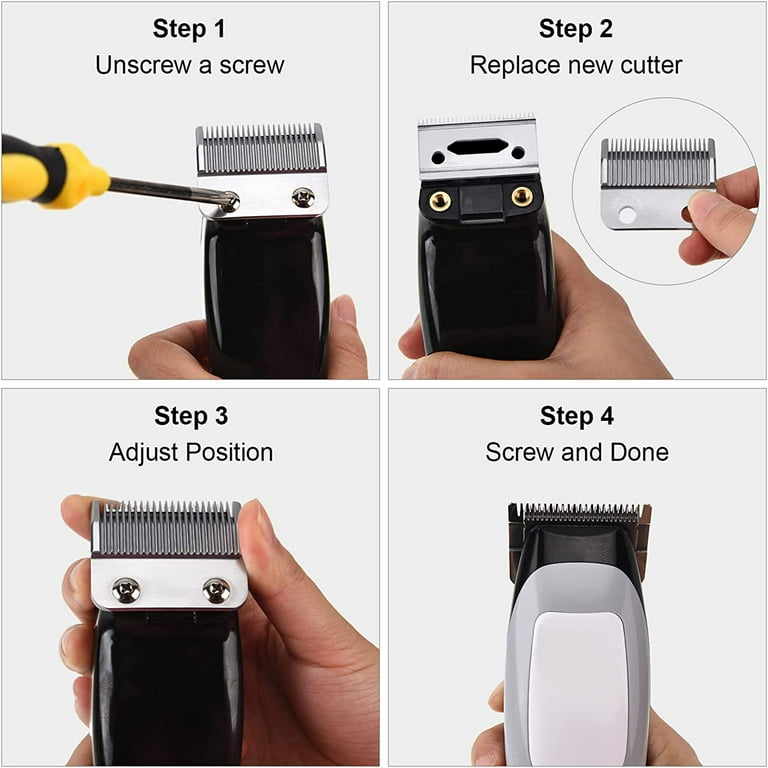 Step 1
Unscrew a screw

Step 2
Replace new cutter

Step 3
Adjust Position

Step 4
Screw and Done