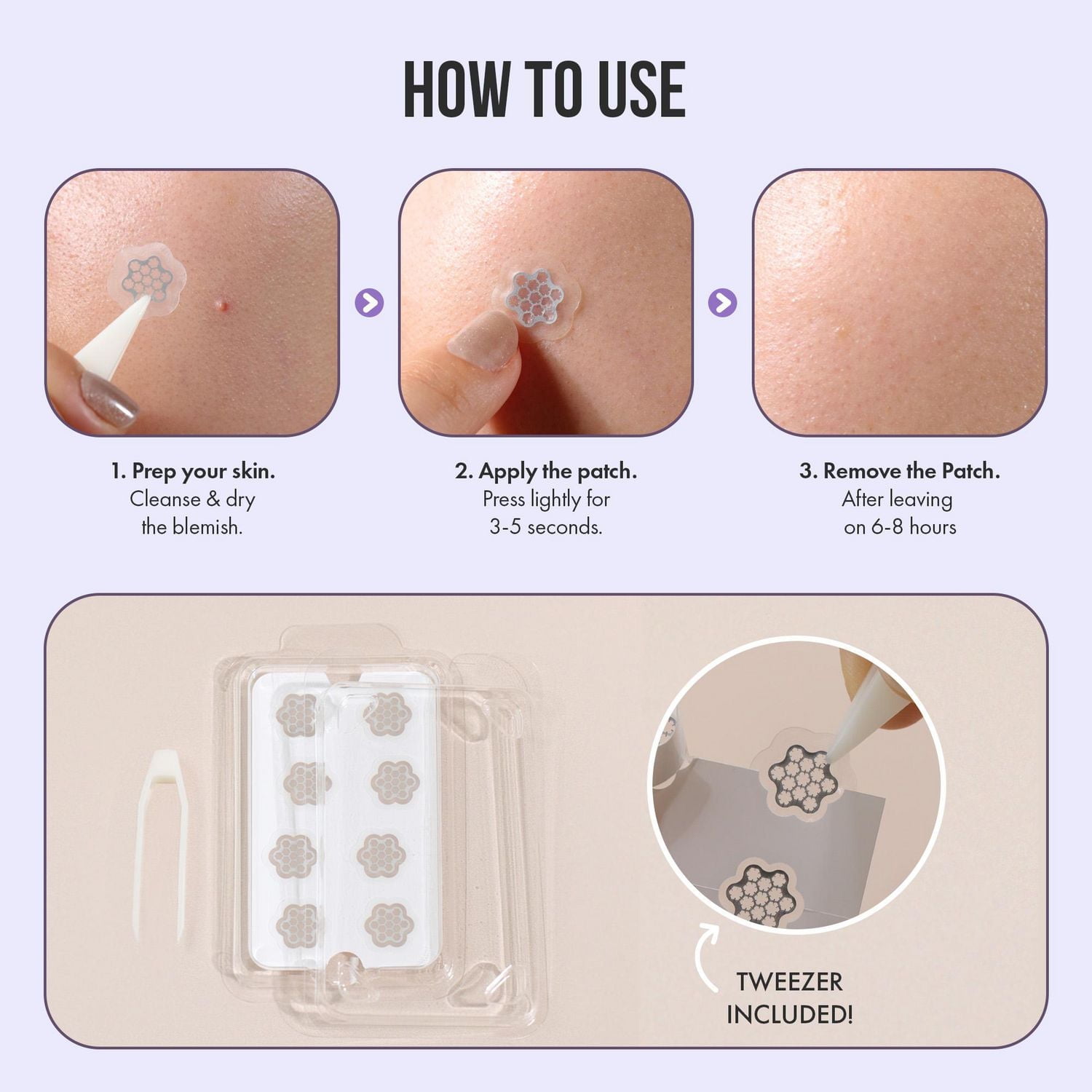 HOW TO USE

1. Prep your skin.
Cleanse & dry the blemish.

2. Apply the patch.
Press lightly for 3-5 seconds.

3. Remove the Patch.
After leaving on 6-8 hours

TWEEZER INCLUDED!