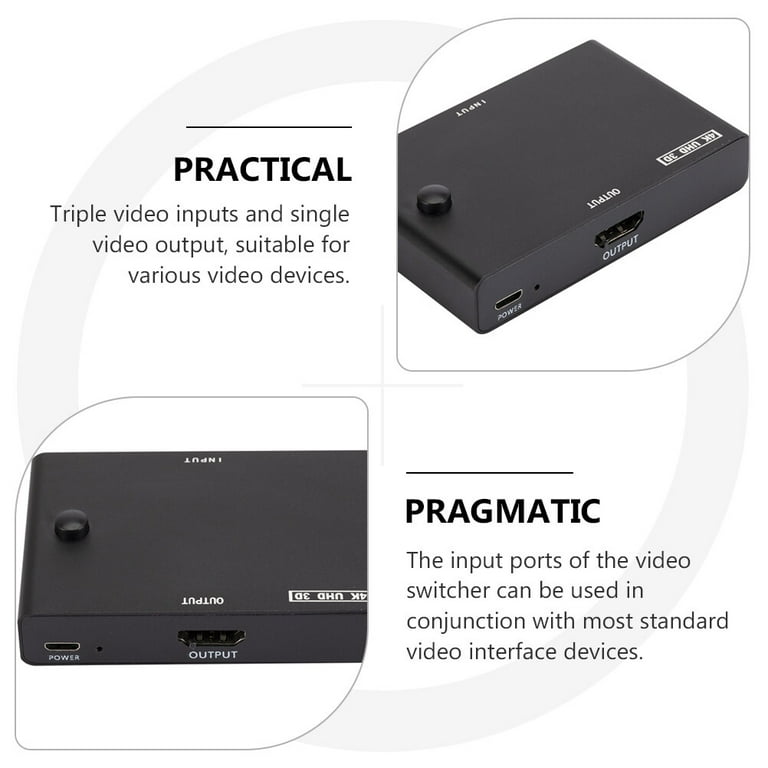 PRACTICAL

Triple video inputs and single video output, suitable for various video devices.

INPUT

4K UHD 3D

OUTPUT

OUTPUT

POWER

INPUT

4K UHD 3D

OUTPUT

OUTPUT

POWER

PRAGMATIC

The input ports of the video switcher can be used in conjunction with most standard video interface devices.