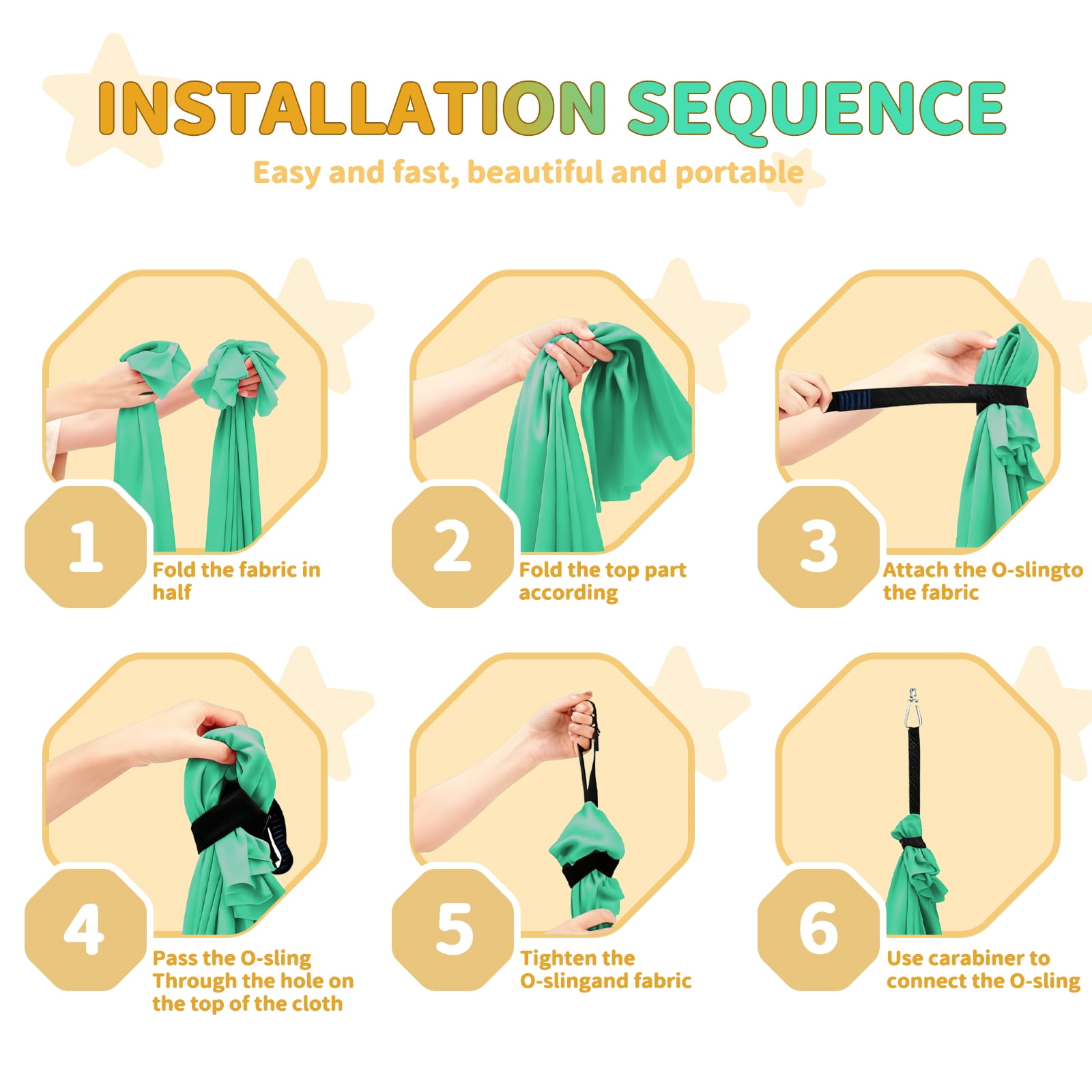 INSTALLATION SEQUENCE

Easy and fast, beautiful and portable

1
Fold the fabric in half

2
Fold the top part according

3
Attach the O-slingto the fabric

4
Pass the O-sling Through the hole on the top of the cloth

5
Tighten the O-slingand fabric

6
Use carabiner to connect the O-sling