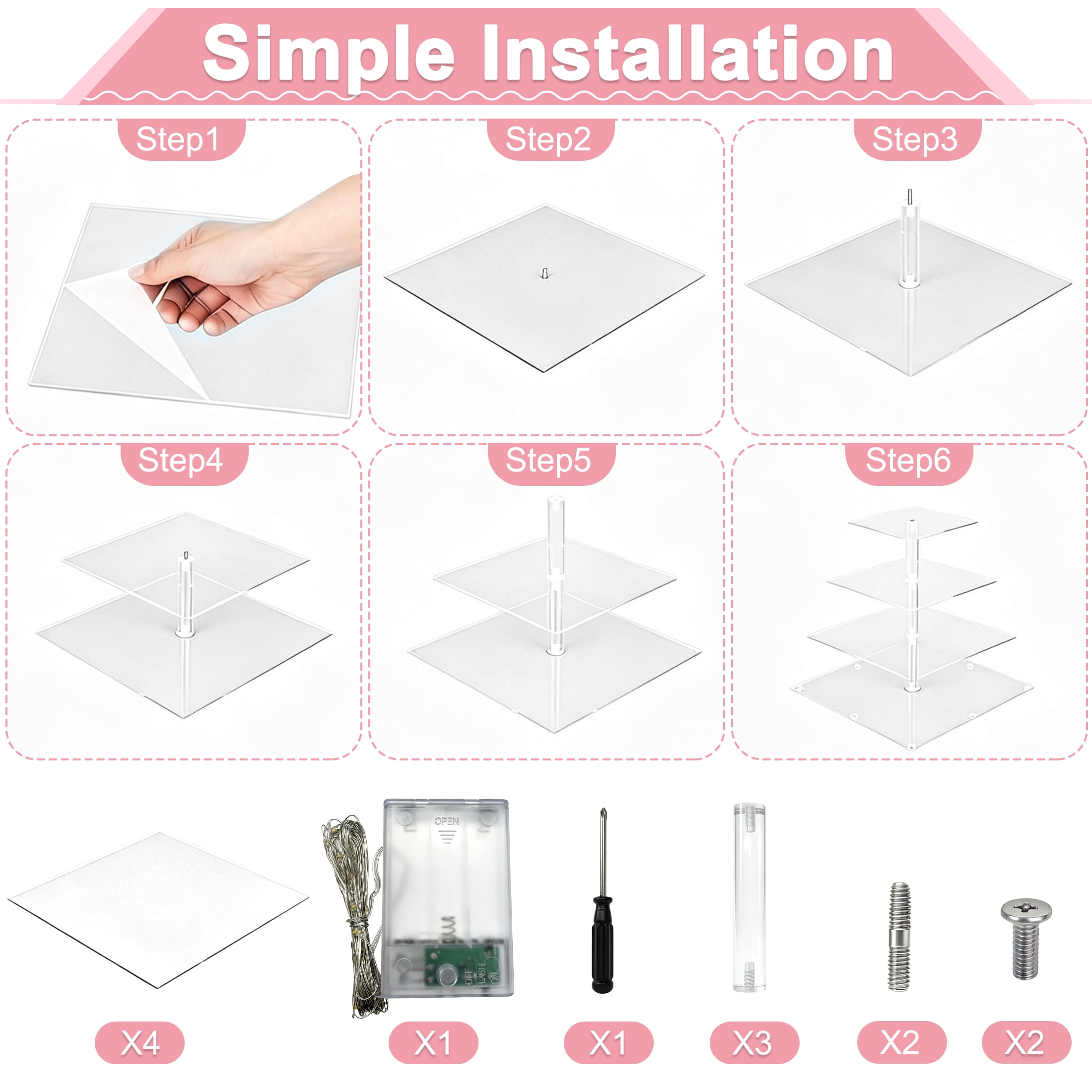 Simple Installation

Step1

Step2

Step3

Step4

Step5

Step6

OPEN

OFF FLASH ON

X4

X1

X1

X3

X2

X2