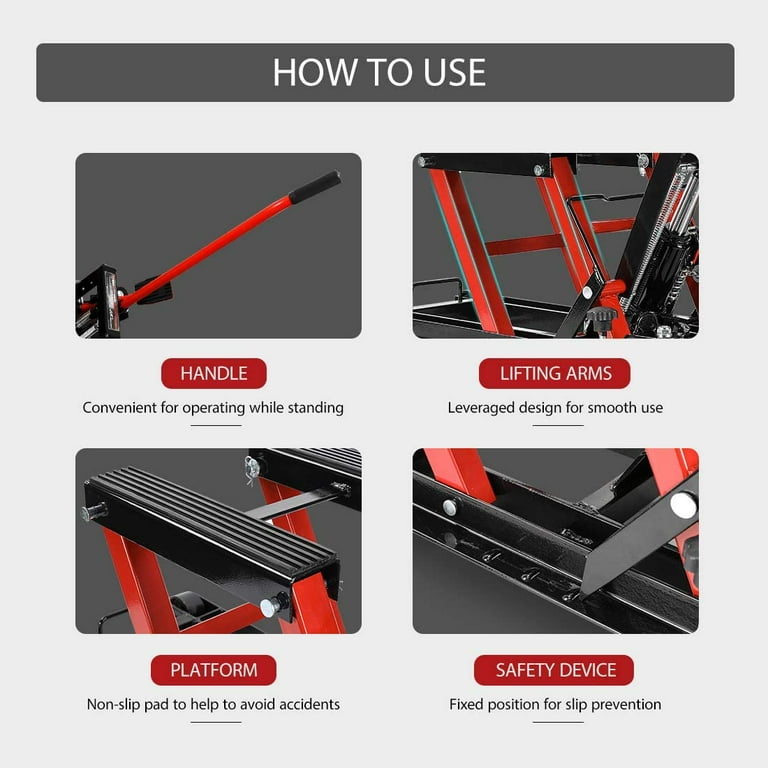 HOW TO USE

HANDLE

Convenient for operating while standing

LIFTING ARMS

Leveraged design for smooth use

PLATFORM

Non-slip pad to help to avoid accidents

SAFETY DEVICE

Fixed position for slip prevention