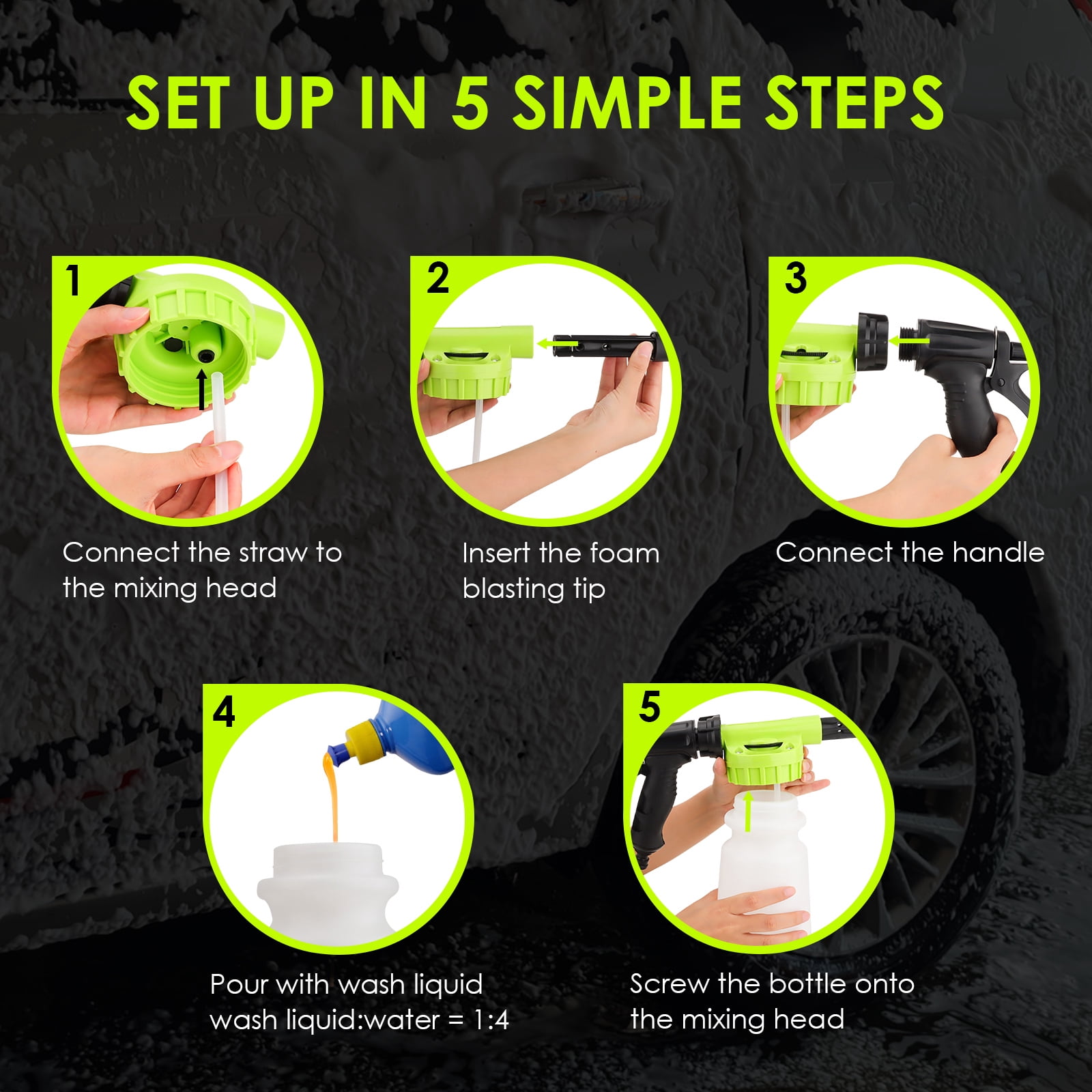 SET UP IN 5 SIMPLE STEPS

1

Connect the straw to the mixing head

2

Insert the foam blasting tip

3

Connect the handle

4

Pour with wash liquid
wash liquid:water = 1:4

5

Screw the bottle onto the mixing head