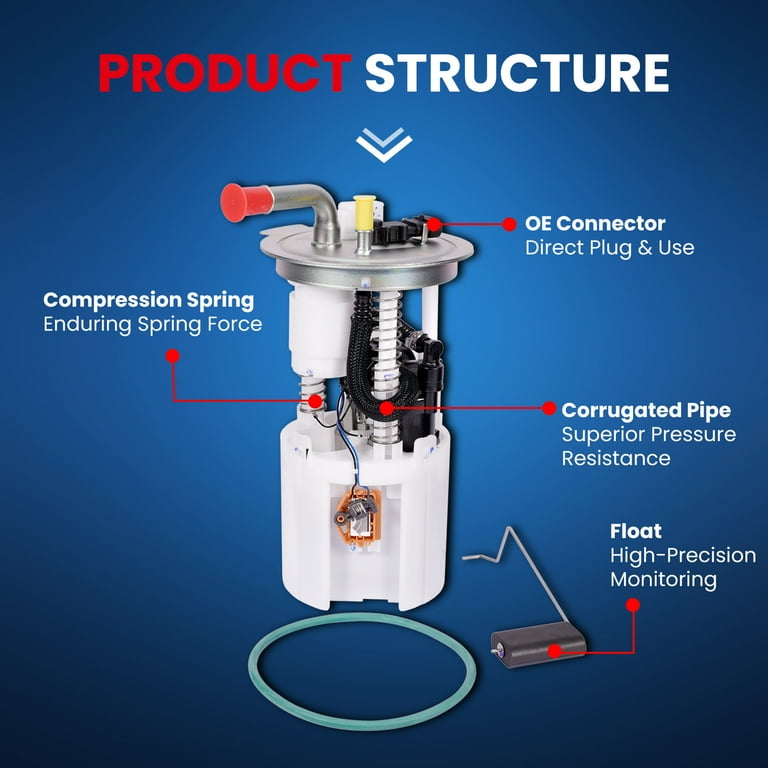 PRODUCT STRUCTURE

OE Connector
Direct Plug & Use

Compression Spring
Enduring Spring Force

Corrugated Pipe
Superior Pressure Resistance

Float
High-Precision Monitoring