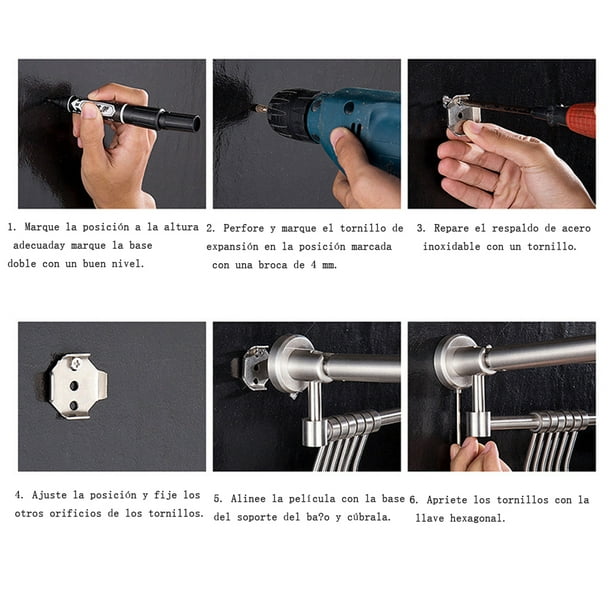 1. Marque la posición a la altura adecuaday marque la base doble con un buen nivel.

2. Perfore y marque el tornillo de expansión en la posición marcada con una broca de 4 mm.

3. Repare el respaldo de acero inoxidable con un tornillo.

4. Ajuste la posición y fije los otros orificios de los tornillos.

5. Alinee la película con la base del soporte del ba?o y cúbrala.

6. Apriete los tornillos con la llave hexagonal.