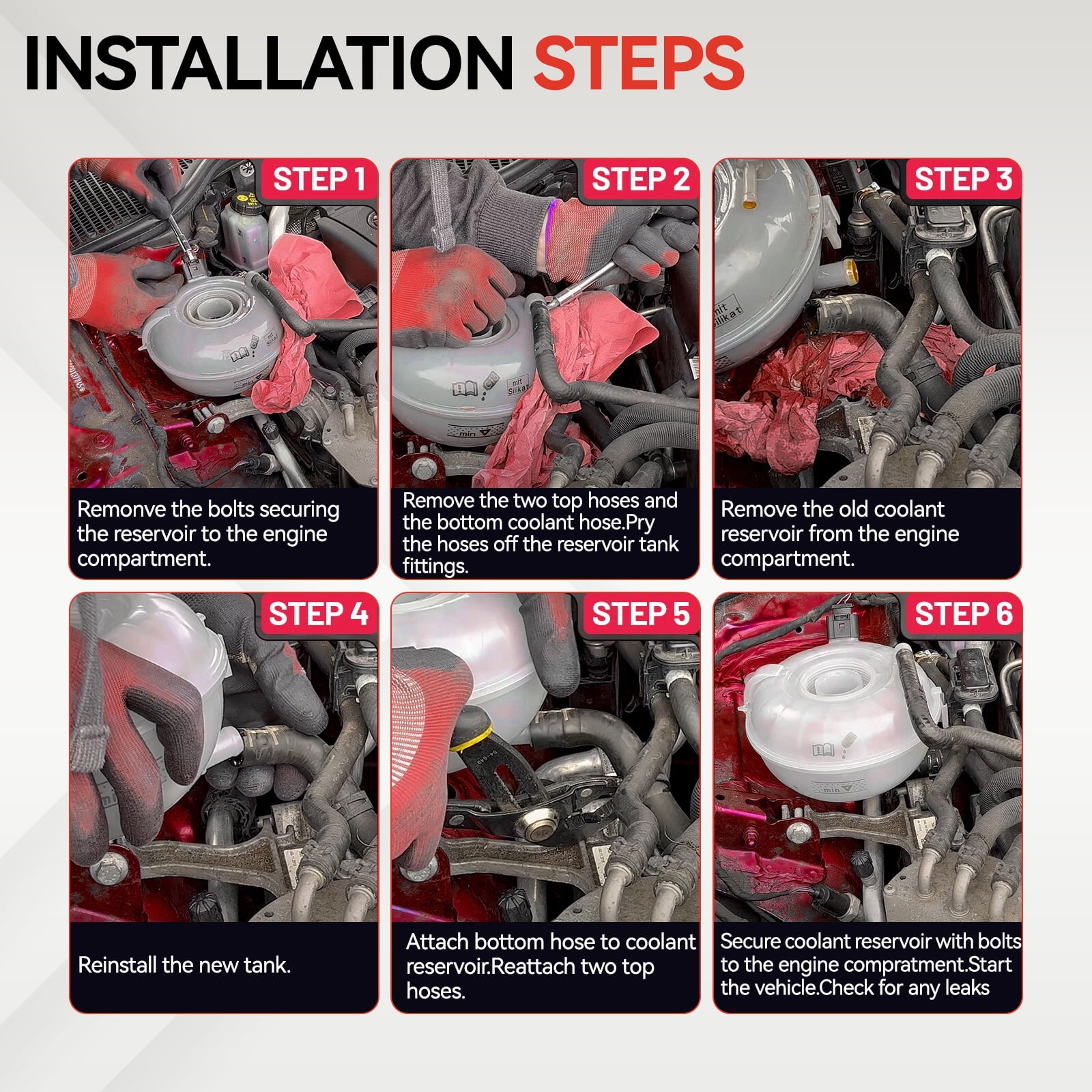 INSTALLATION STEPS

STEP 1

Remonve the bolts securing the reservoir to the engine compartment.

STEP 2

Remove the two top hoses and the bottom coolant hose.Pry the hoses off the reservoir tank fittings.

STEP 3

Remove the old coolant reservoir from the engine compartment.

STEP 4

Reinstall the new tank.

STEP 5

Attach bottom hose to coolant reservoir.Reattach two top hoses.

STEP 6

Secure coolant reservoir with bolts to the engine compratment.Start the vehicle.Check for any leaks