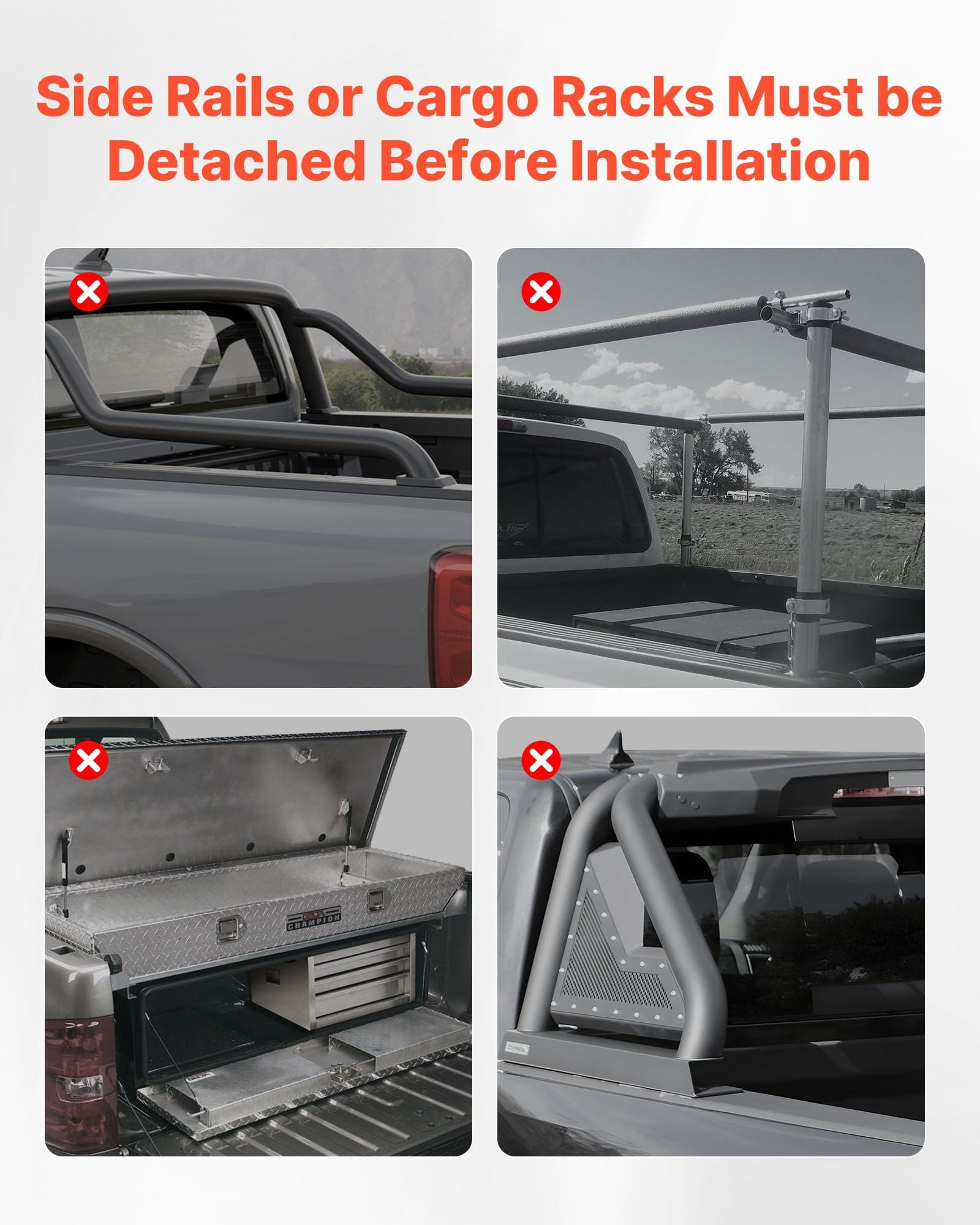 Side Rails or Cargo Racks Must be Detached Before Installation

CHAMPION