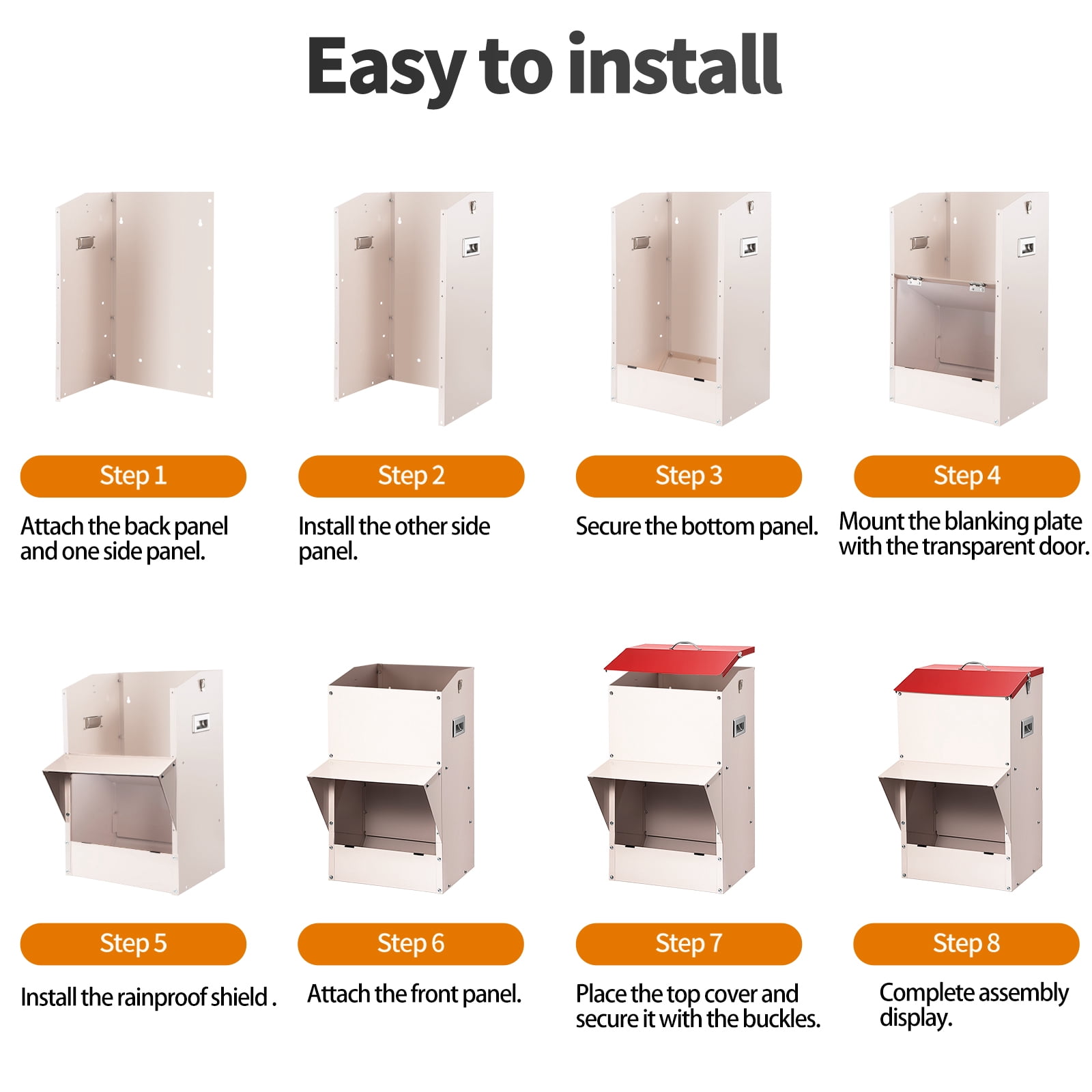 Easy to install

Step 1

Attach the back panel and one side panel.

Step 2

Install the other side panel.

Step 3

Secure the bottom panel.

Step 4

Mount the blanking plate with the transparent door.

Step 5

Install the rainproof shield .

Step 6

Attach the front panel.

Step 7

Place the top cover and secure it with the buckles.

Step 8

Complete assembly display.