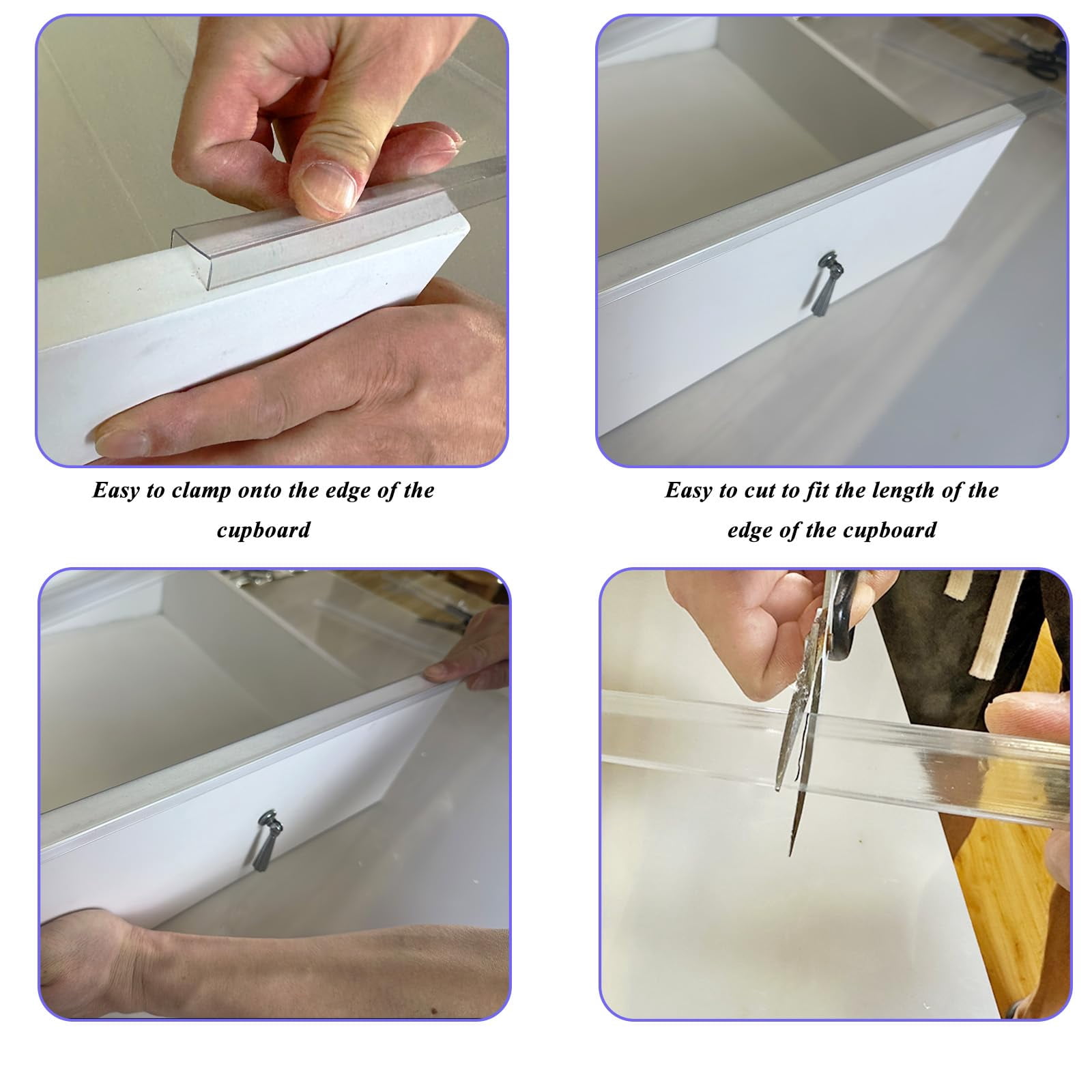 Easy to clamp onto the edge of the cupboard

Easy to cut to fit the length of the edge of the cupboard