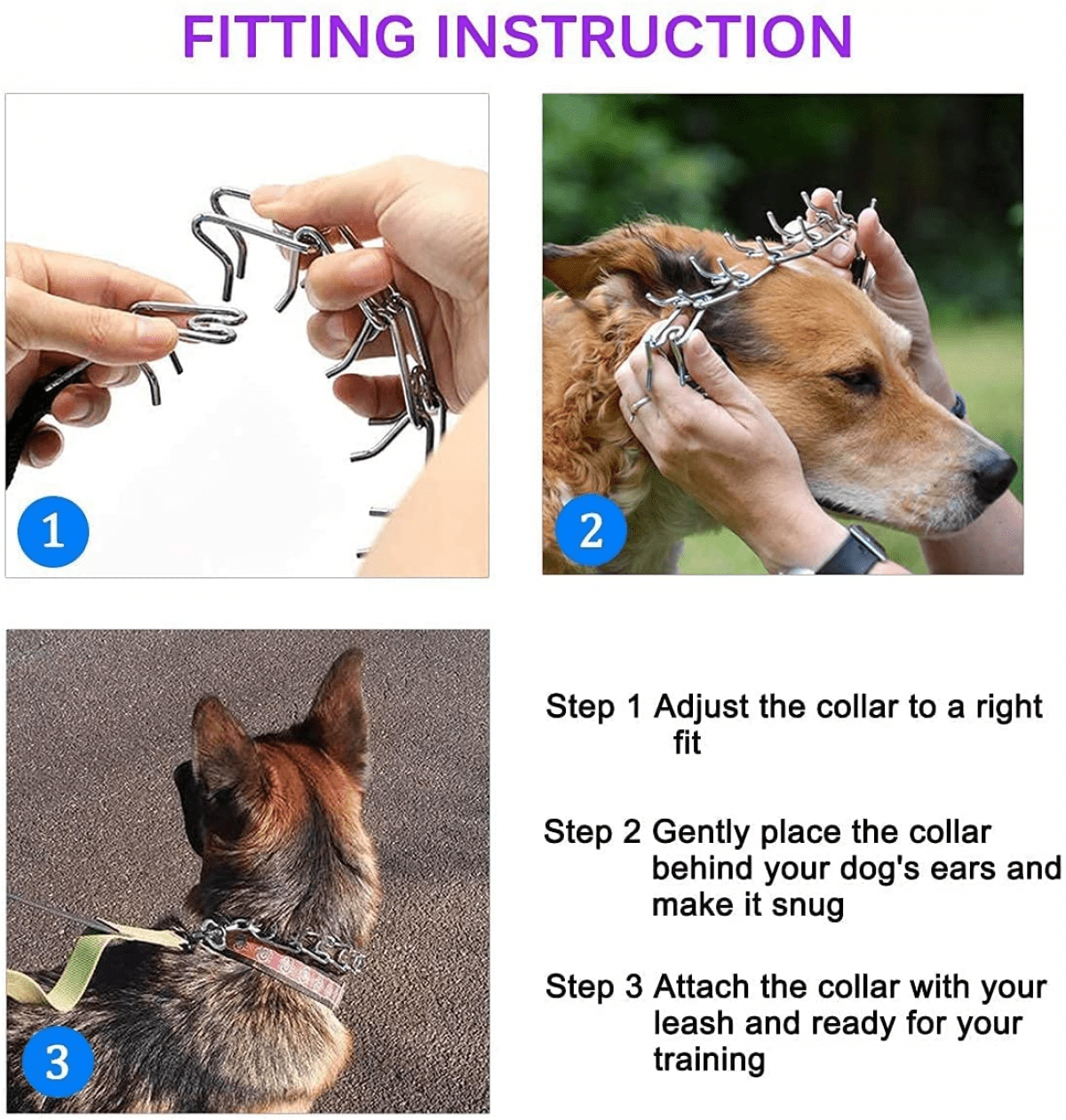 FITTING INSTRUCTION

1

2

3

Step 1 Adjust the collar to a right fit

Step 2 Gently place the collar behind your dog's ears and make it snug

Step 3 Attach the collar with your leash and ready for your training