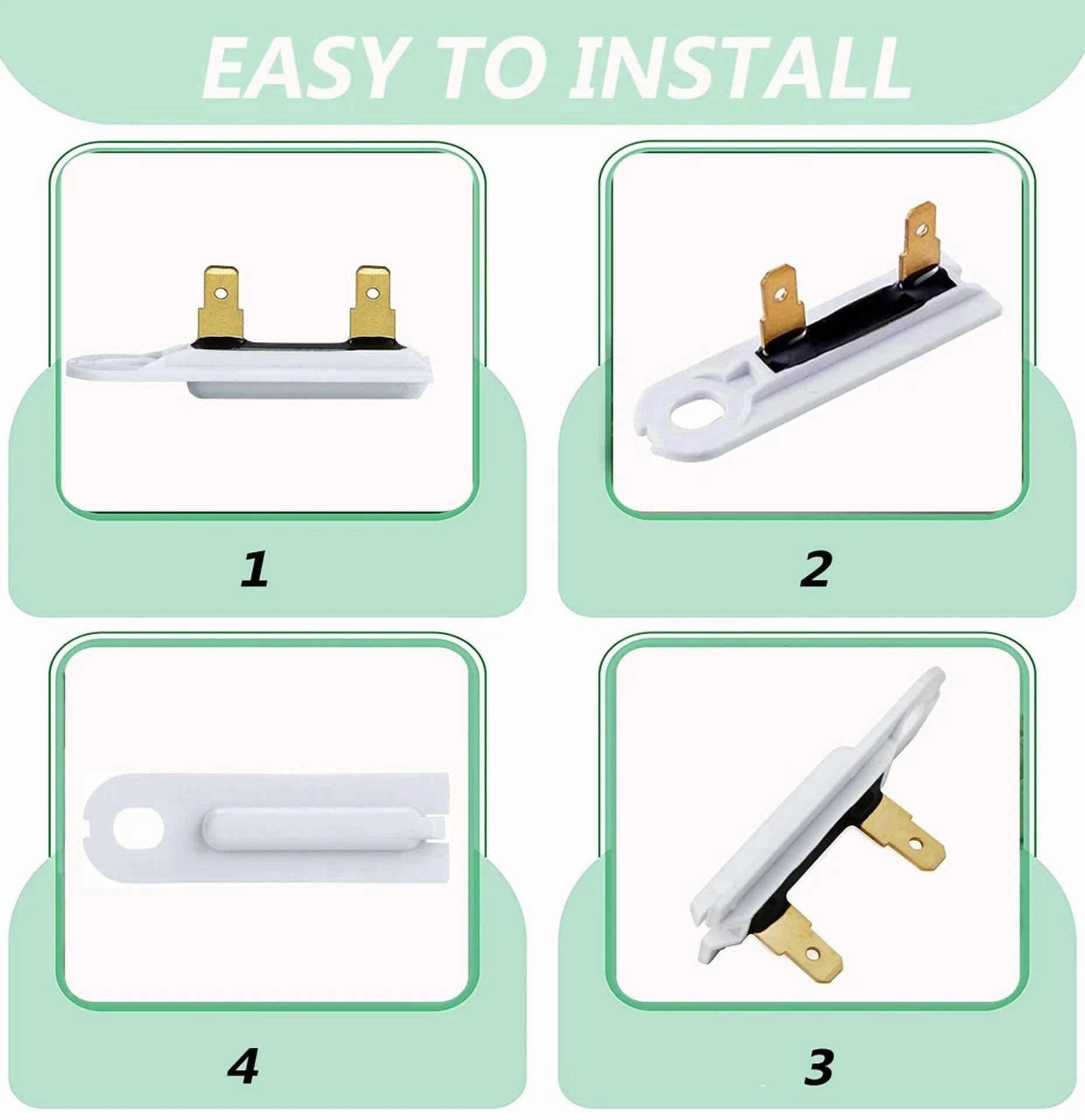 EASY TO INSTALL

1

2

4

3