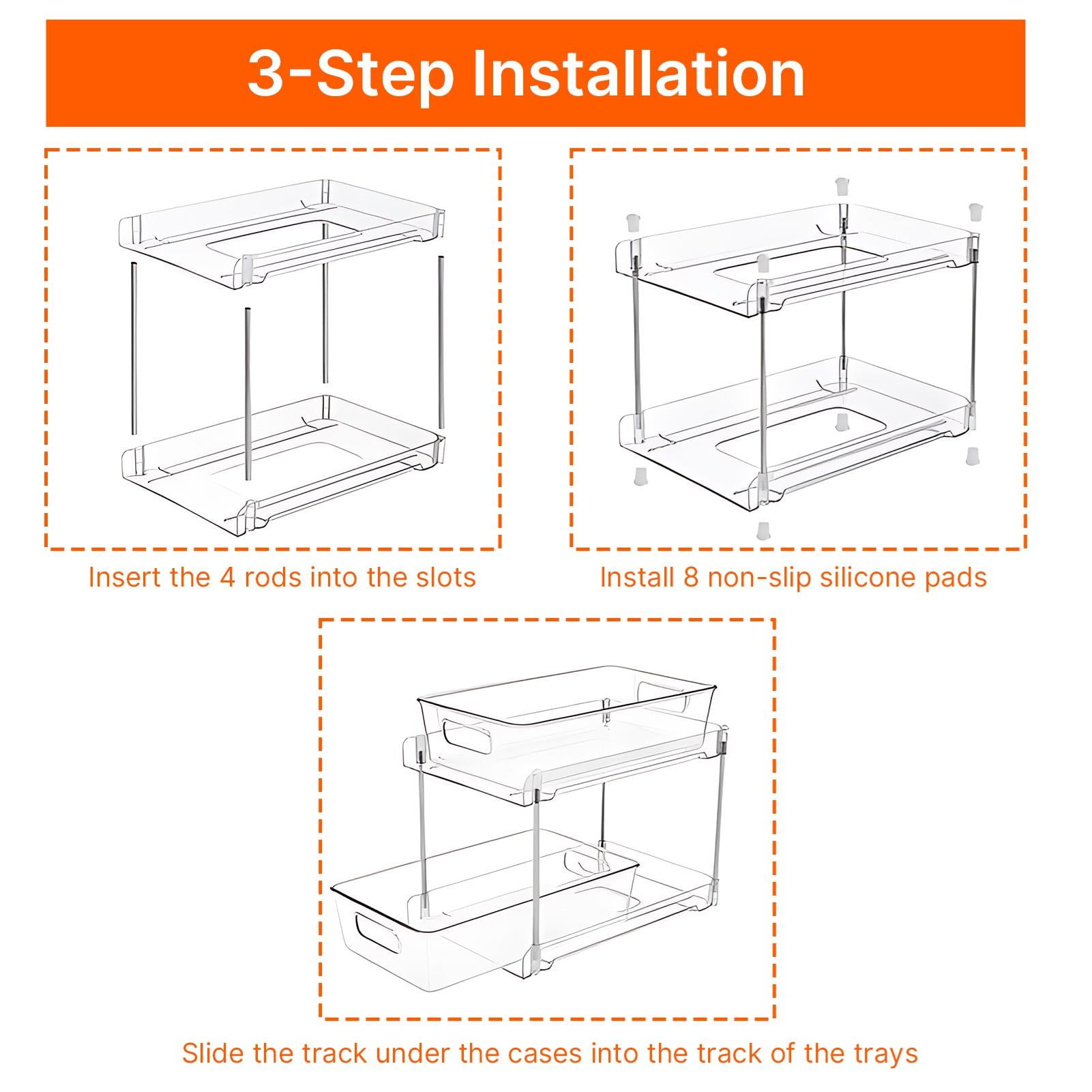 3-Step Installation

Insert the 4 rods into the slots

Install 8 non-slip silicone pads

Slide the track under the cases into the track of the trays