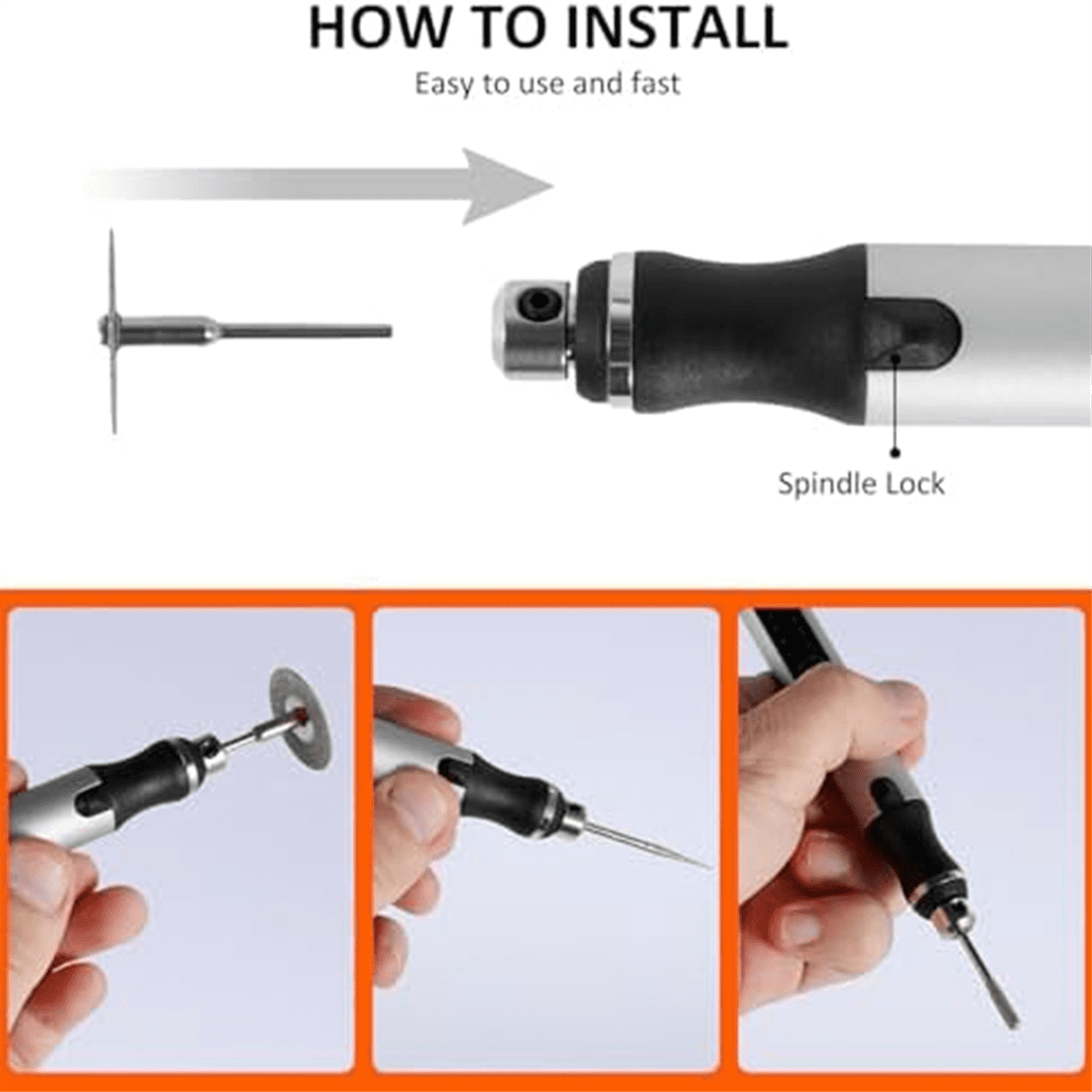 HOW TO INSTALL

Easy to use and fast

Spindle Lock