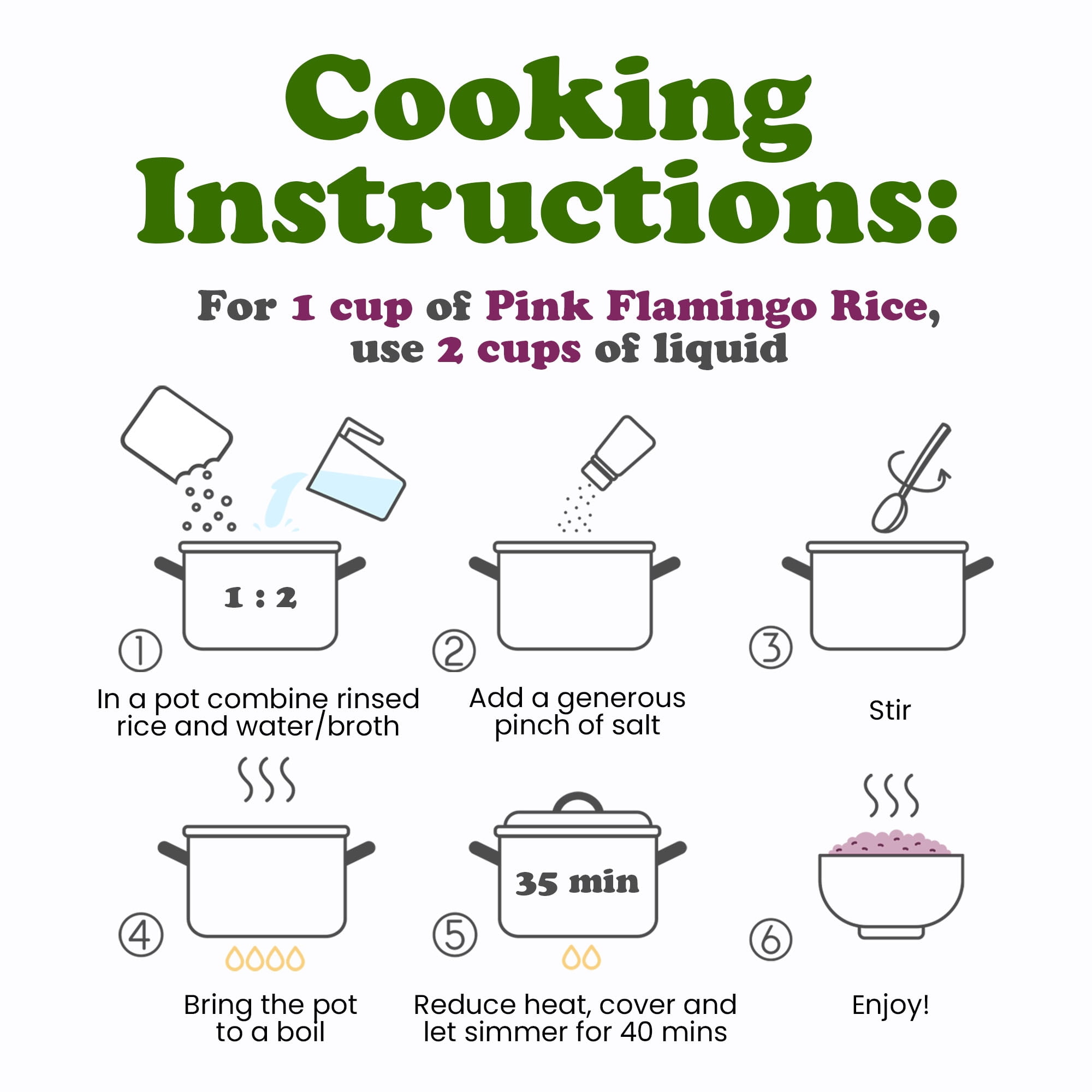 Cooking Instructions:

For 1 cup of Pink Flamingo Rice, use 2 cups of liquid

1 : 2

①

In a pot combine rinsed rice and water/broth

②

Add a generous pinch of salt

③

Stir

④

Bring the pot to a boil

35 min

⑤

Reduce heat, cover and let simmer for 40 mins

⑥

Enjoy!