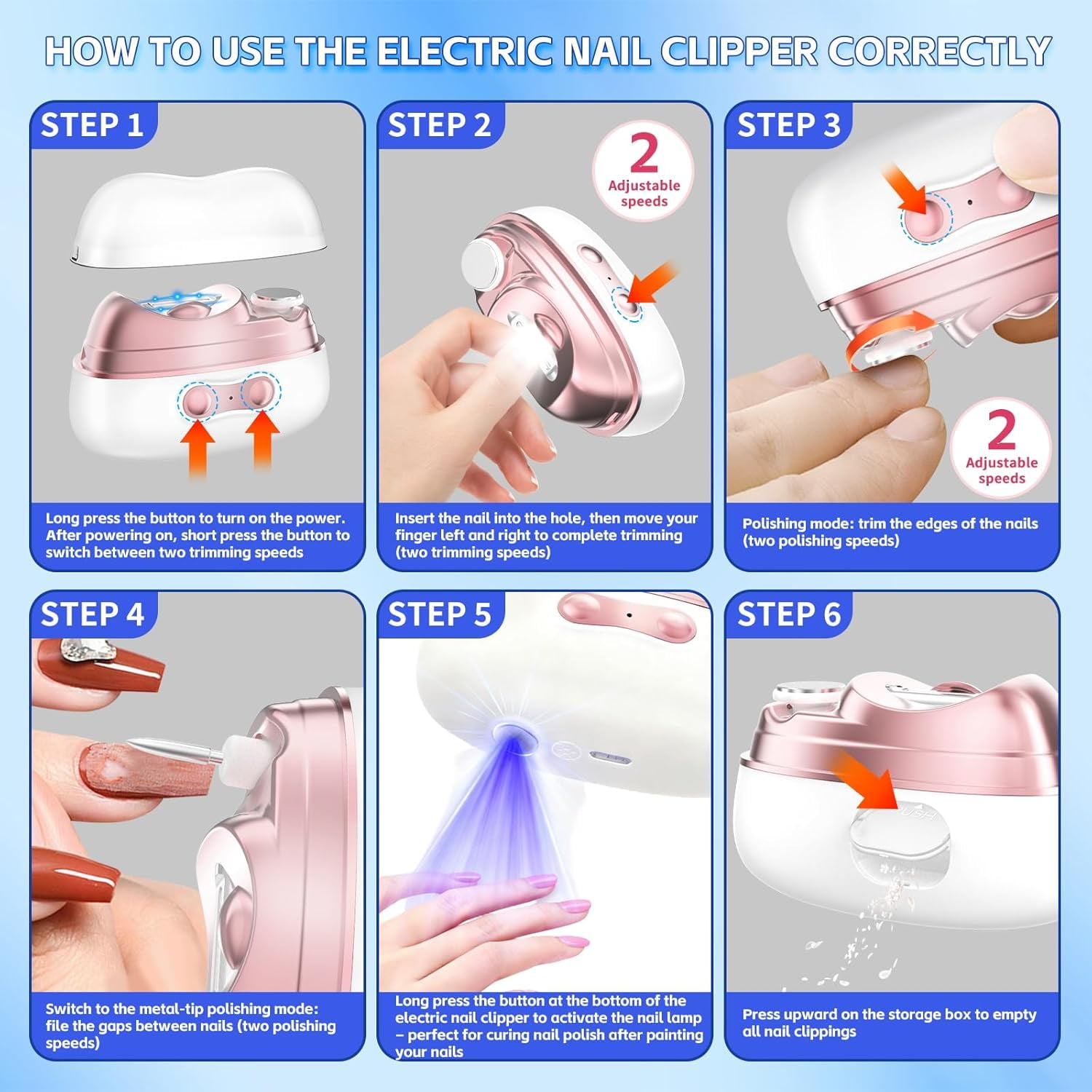 HOW TO USE THE ELECTRIC NAIL CLIPPER CORRECTLY

STEP 1

Long press the button to turn on the power. After powering on, short press the button to switch between two trimming speeds

STEP 2

2
Adjustable speeds

Insert the nail into the hole, then move your finger left and right to complete trimming (two trimming speeds)

STEP 3

2
Adjustable speeds

Polishing mode: trim the edges of the nails (two polishing speeds)

STEP 4

Switch to the metal-tip polishing mode: file the gaps between nails (two polishing speeds)

STEP 5

Long press the button at the bottom of the electric nail clipper to activate the nail lamp – perfect for curing nail polish after painting your nails

STEP 6

PUSH

Press upward on the storage box to empty all nail clippings