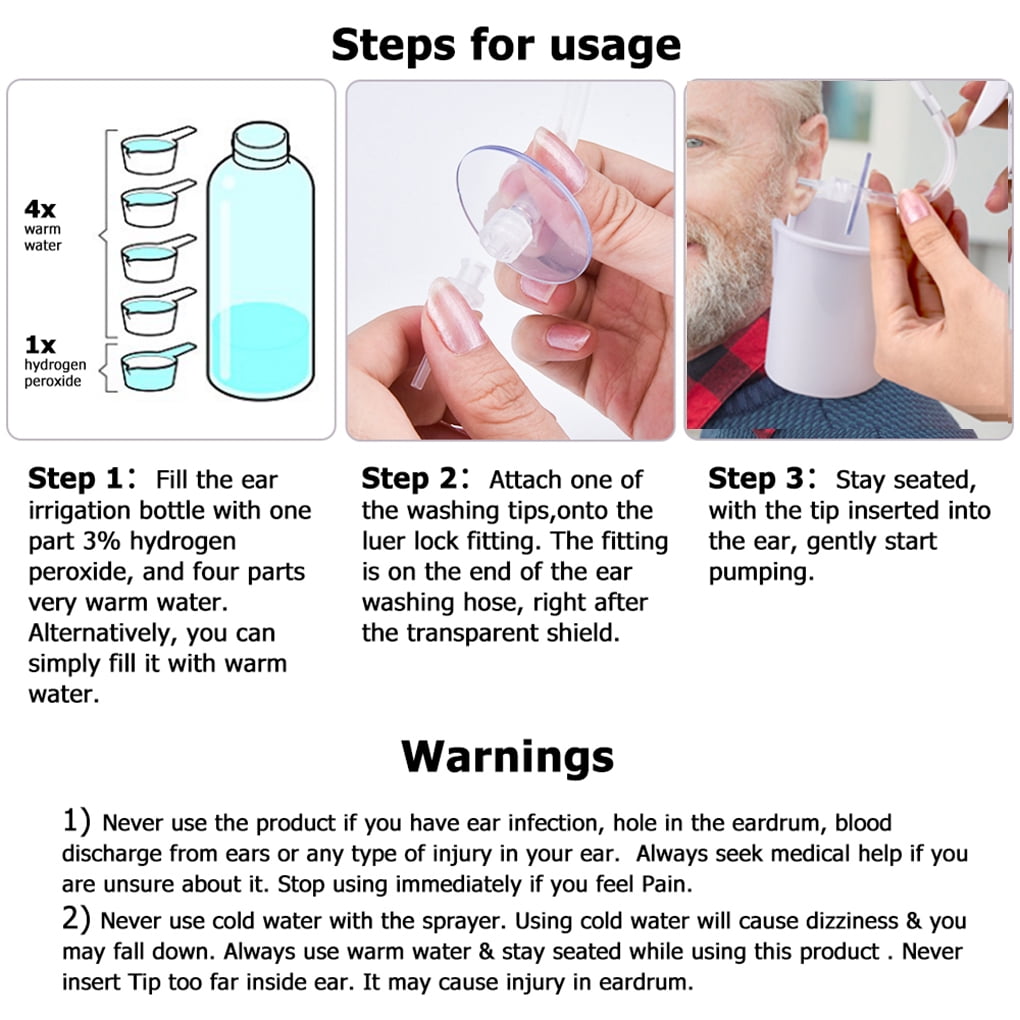 Steps for usage

4x
warm water

1x
hydrogen peroxide

Step 1： Fill the ear irrigation bottle with one part 3% hydrogen peroxide, and four parts very warm water. Alternatively, you can simply fill it with warm water.

Step 2： Attach one of the washing tips,onto the luer lock fitting. The fitting is on the end of the ear washing hose, right after the transparent shield.

Step 3： Stay seated, with the tip inserted into the ear, gently start pumping.

Warnings

1) Never use the product if you have ear infection, hole in the eardrum, blood discharge from ears or any type of injury in your ear. Always seek medical help if you are unsure about it. Stop using immediately if you feel Pain.

2) Never use cold water with the sprayer. Using cold water will cause dizziness & you may fall down. Always use warm water & stay seated while using this product . Never insert Tip too far inside ear. It may cause injury in eardrum.